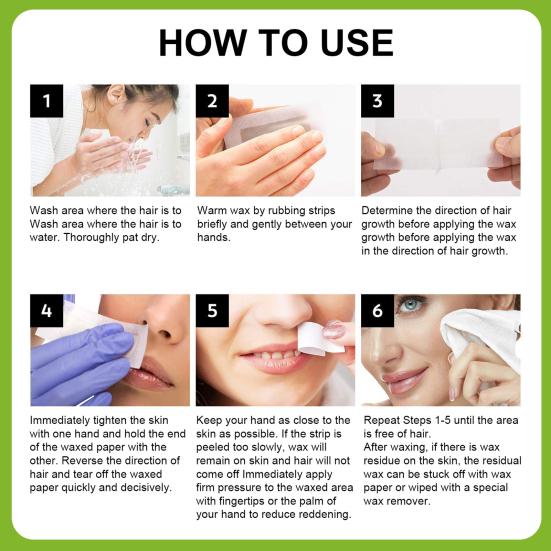 HOW TO USE

1

Wash area where the hair is to Wash area where the hair is to water. Thoroughly pat dry.

2

Warm wax by rubbing strips briefly and gently between your hands.

3

Determine the direction of hair growth before applying the wax growth before applying the wax in the direction of hair growth.

4

Immediately tighten the skin with one hand and hold the end of the waxed paper with the other. Reverse the direction of hair and tear off the waxed paper quickly and decisively.

5

Keep your hand as close to the skin as possible. If the strip is peeled too slowly, wax will remain on skin and hair will not come off Immediately apply firm pressure to the waxed area with fingertips or the palm of your hand to reduce reddening.

6

Repeat Steps 1-5 until the area is free of hair.
After waxing, if there is wax residue on the skin, the residual wax can be stuck off with wax paper or wiped with a special wax remover.