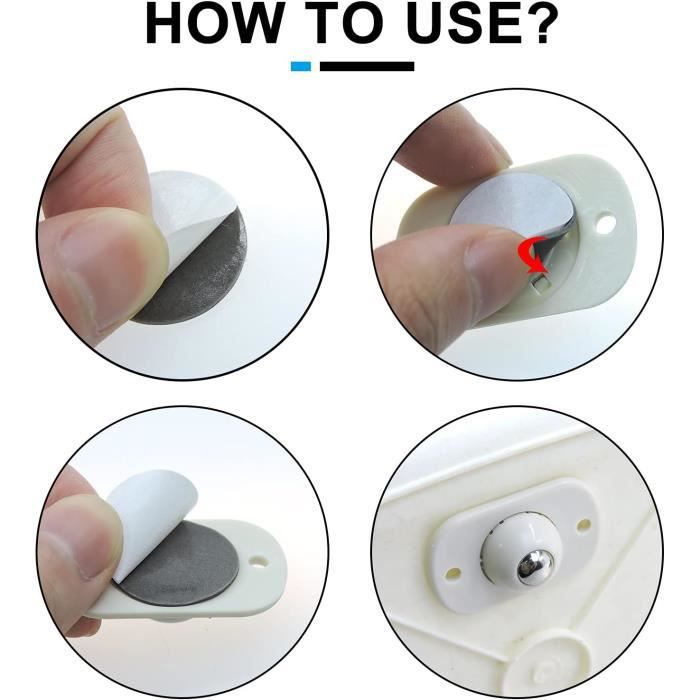 HOW TO USE?