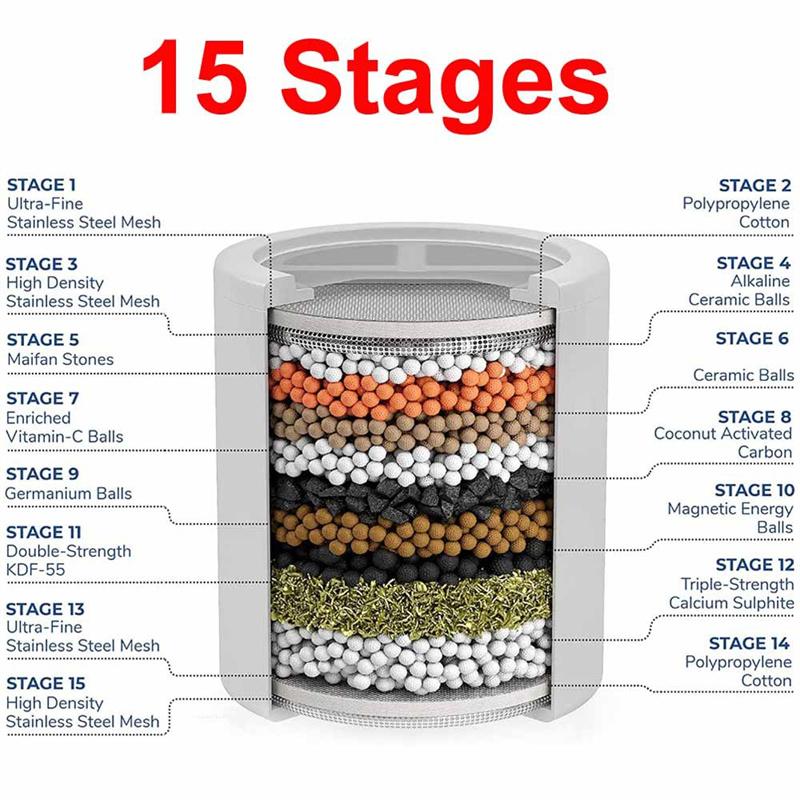 15 Stages

STAGE 1
Ultra-Fine
Stainless Steel Mesh

STAGE 3
High Density
Stainless Steel Mesh

STAGE 5
Maifan Stones

STAGE 7
Enriched
Vitamin-C Balls

STAGE 9
Germanium Balls

STAGE 11
Double-Strength
KDF-55

STAGE 13
Ultra-Fine
Stainless Steel Mesh

STAGE 15
High Density
Stainless Steel Mesh

STAGE 2
Polypropylene
Cotton

STAGE 4
Alkaline
Ceramic Balls

STAGE 6
Ceramic Balls

STAGE 8
Coconut Activated
Carbon

STAGE 10
Magnetic Energy
Balls

STAGE 12
Triple-Strength
Calcium Sulphite

STAGE 14
Polypropylene
Cotton