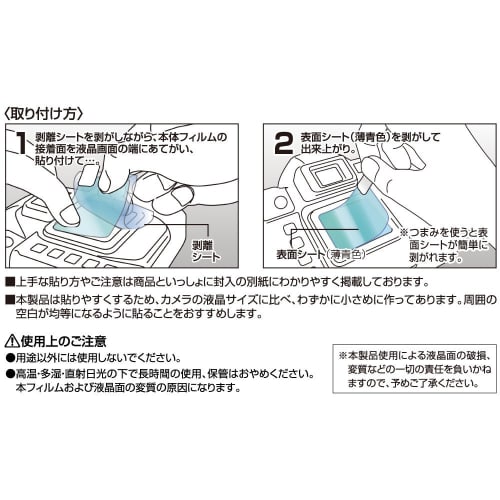 〈取り付け方〉

1 剥離シートを剥がしながら、本体フィルムの接着面を液晶画面の端にあてがい、貼り付けて…。

剥離シート

2 表面シート（薄青色）を剥がして出来上がり。

表面シート（薄青色）

※つまみを使うと表面シートが簡単に剥がれます。

■上手な貼り方やご注意は商品といっしょに封入の別紙にわかりやすく掲載しております。

■本製品は貼りやすくするため、カメラの液晶サイズに比べ、わずかに小さめに作ってあります。周囲の空白が均等になるように貼ることをおすすめします。

⚠使用上のご注意
●用途以外には使用しないでください。
●高温・多湿・直射日光の下で長時間の使用、保管はおやめください。本フィルムおよび液晶面の変質の原因になります。

※本製品使用による液晶面の破損、変質などの一切の責任を負いかねますので、予めご了承ください。