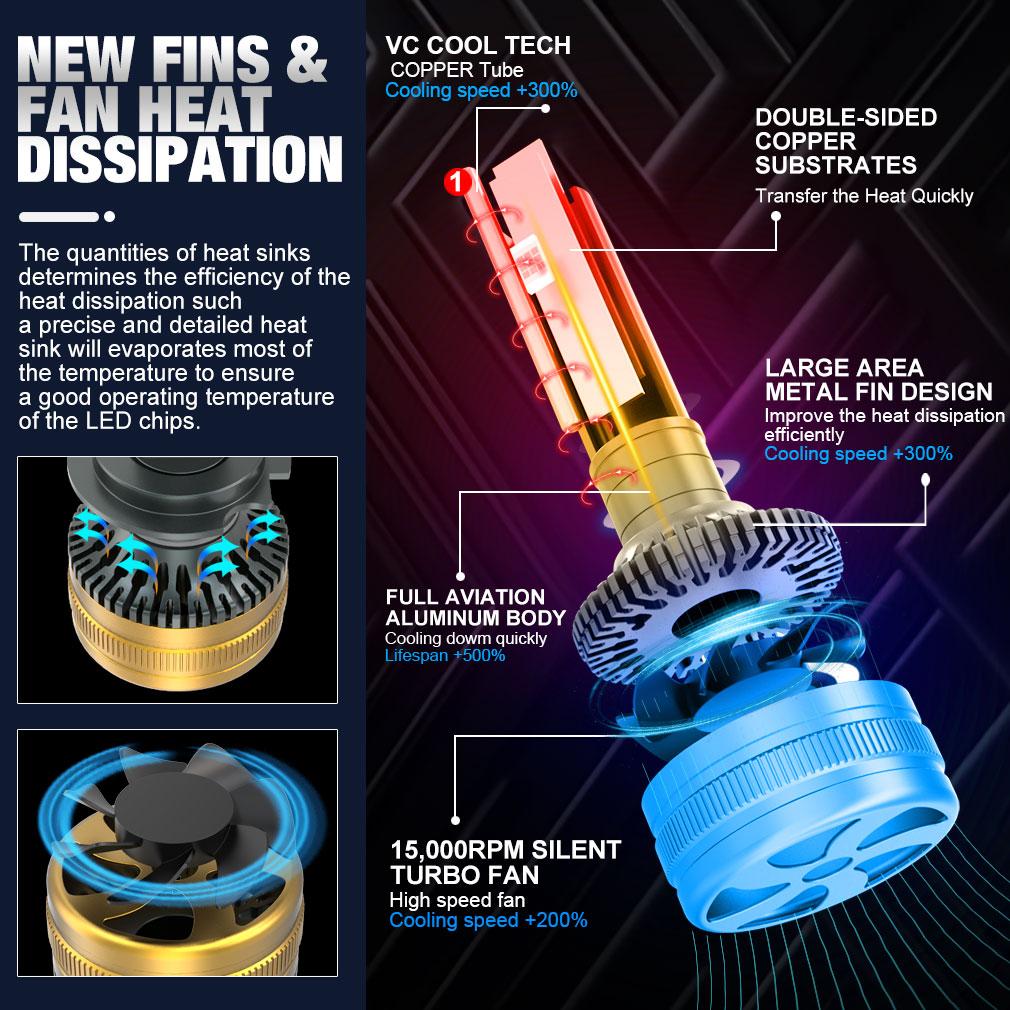 NEW FINS & FAN HEAT DISSIPATION

The quantities of heat sinks determines the efficiency of the heat dissipation such a precise and detailed heat sink will evaporates most of the temperature to ensure a good operating temperature of the LED chips.

VC COOL TECH
COPPER Tube
Cooling speed +300%

1

DOUBLE-SIDED COPPER SUBSTRATES
Transfer the Heat Quickly

LARGE AREA METAL FIN DESIGN
Improve the heat dissipation efficiently
Cooling speed +300%

FULL AVIATION ALUMINUM BODY
Cooling dowm quickly
Lifespan +500%

15,000RPM SILENT TURBO FAN
High speed fan
Cooling speed +200%