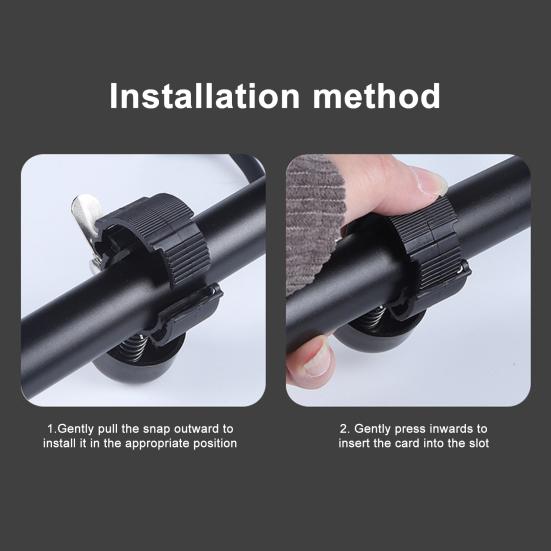 Installation method

1.Gently pull the snap outward to install it in the appropriate position

2. Gently press inwards to insert the card into the slot