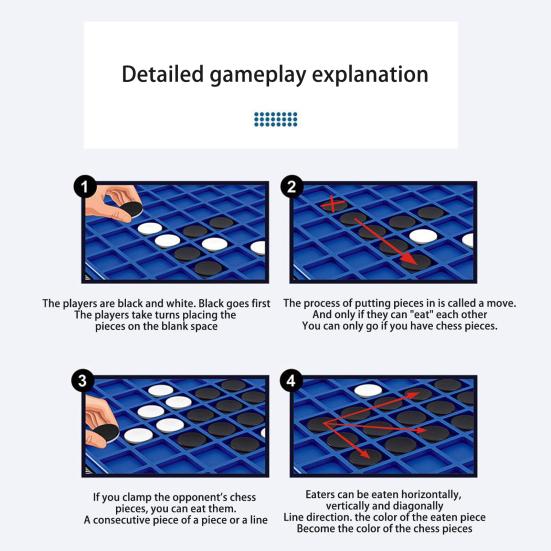 Detailed gameplay explanation

1

The players are black and white. Black goes first
The players take turns placing the pieces on the blank space

2

The process of putting pieces in is called a move.
And only if they can "eat" each other
You can only go if you have chess pieces.

3

If you clamp the opponent's chess pieces, you can eat them.
A consecutive piece of a piece or a line

4

Eaters can be eaten horizontally, vertically and diagonally
Line direction. the color of the eaten piece
Become the color of the chess pieces