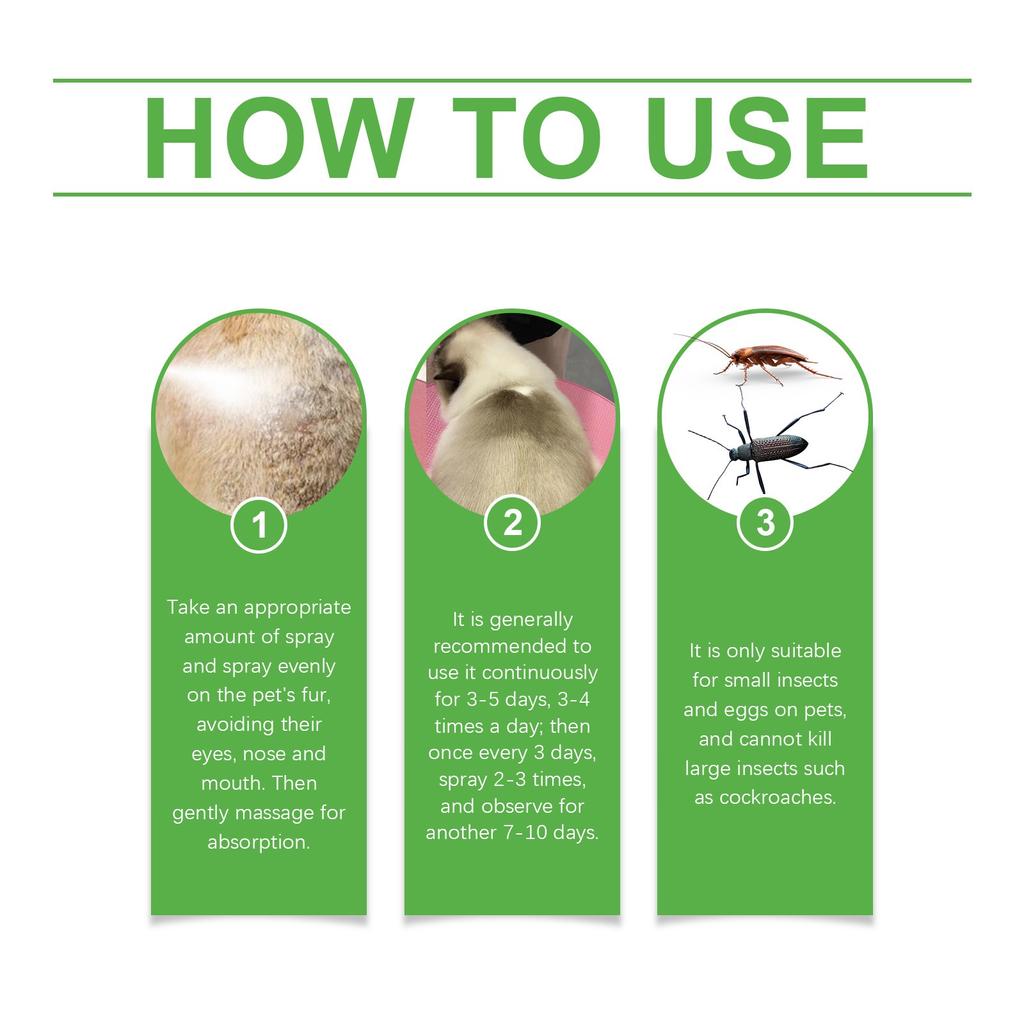 HOW TO USE

1

Take an appropriate amount of spray and spray evenly on the pet's fur, avoiding their eyes, nose and mouth. Then gently massage for absorption.

2

It is generally recommended to use it continuously for 3-5 days, 3-4 times a day; then once every 3 days, spray 2-3 times, and observe for another 7-10 days.

3

It is only suitable for small insects and eggs on pets, and cannot kill large insects such as cockroaches.