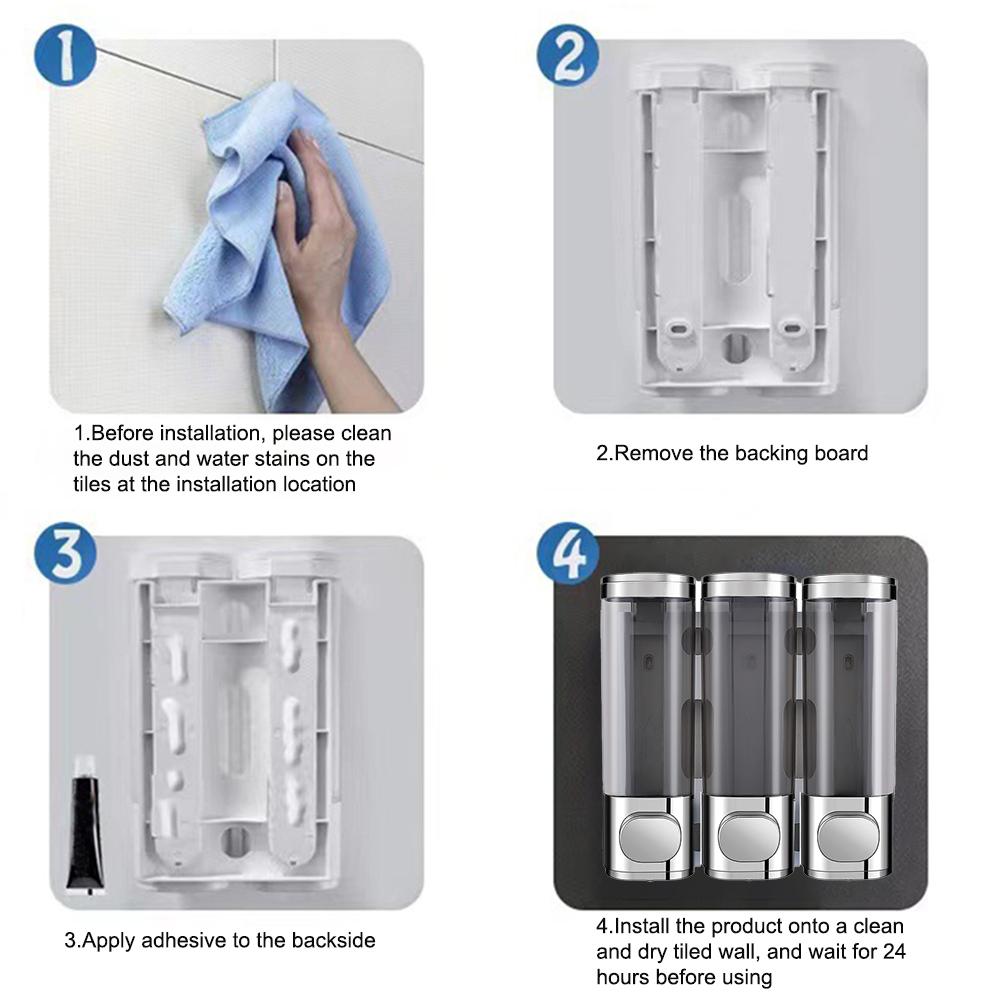 1

1.Before installation, please clean the dust and water stains on the tiles at the installation location

2

2.Remove the backing board

3

3.Apply adhesive to the backside

4

4.Install the product onto a clean and dry tiled wall, and wait for 24 hours before using