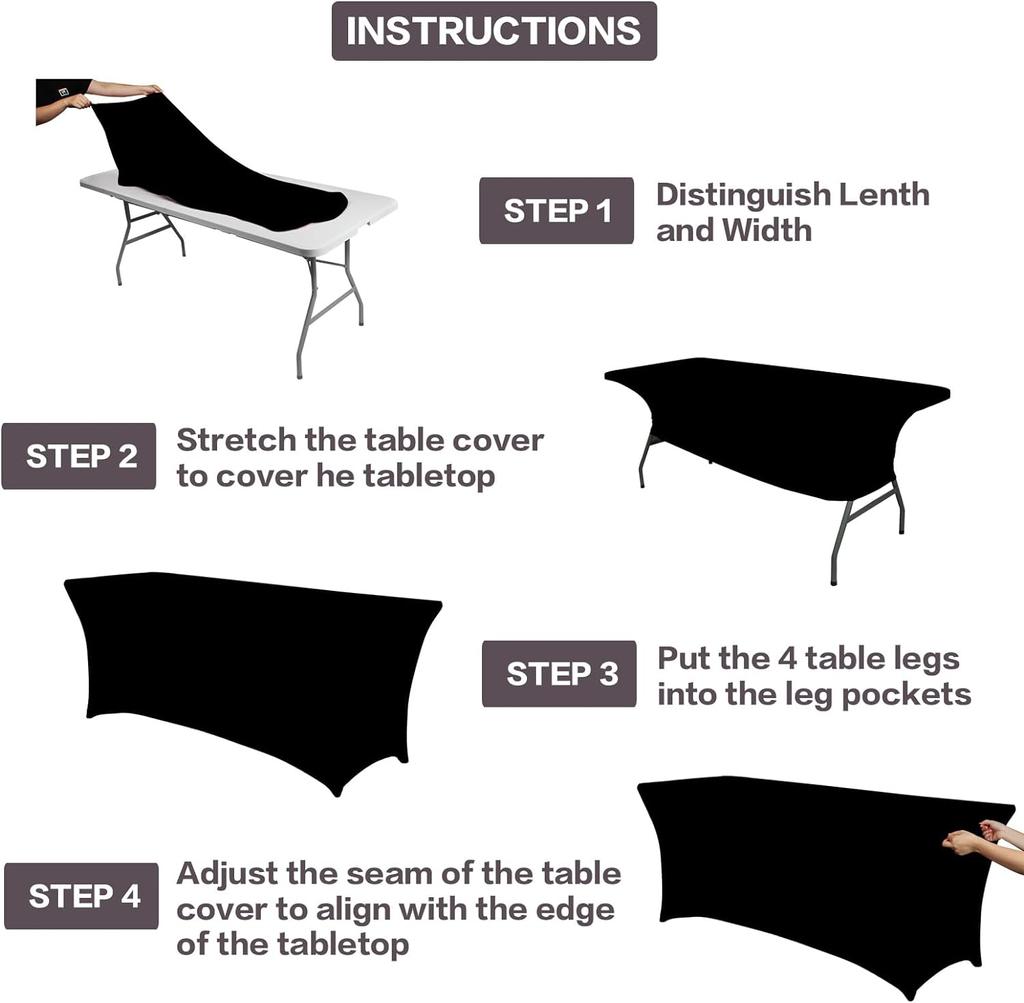 INSTRUCTIONS

STEP 1
Distinguish Lenth and Width

STEP 2
Stretch the table cover to cover he tabletop

STEP 3
Put the 4 table legs into the leg pockets

STEP 4
Adjust the seam of the table cover to align with the edge of the tabletop