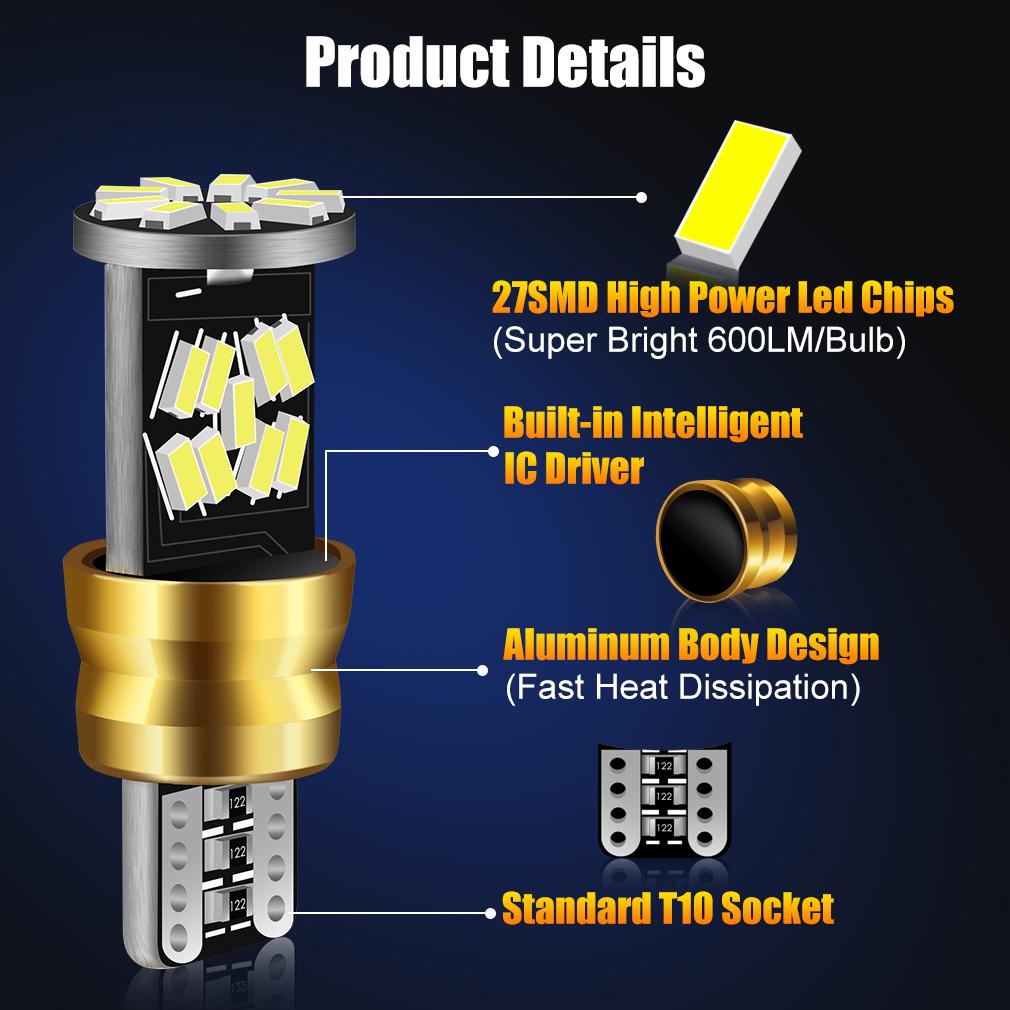 Product Details

27SMD High Power Led Chips
(Super Bright 600LM/Bulb)

Built-in Intelligent
IC Driver

Aluminum Body Design
(Fast Heat Dissipation)

122
122
122

122
122
122

Standard T10 Socket