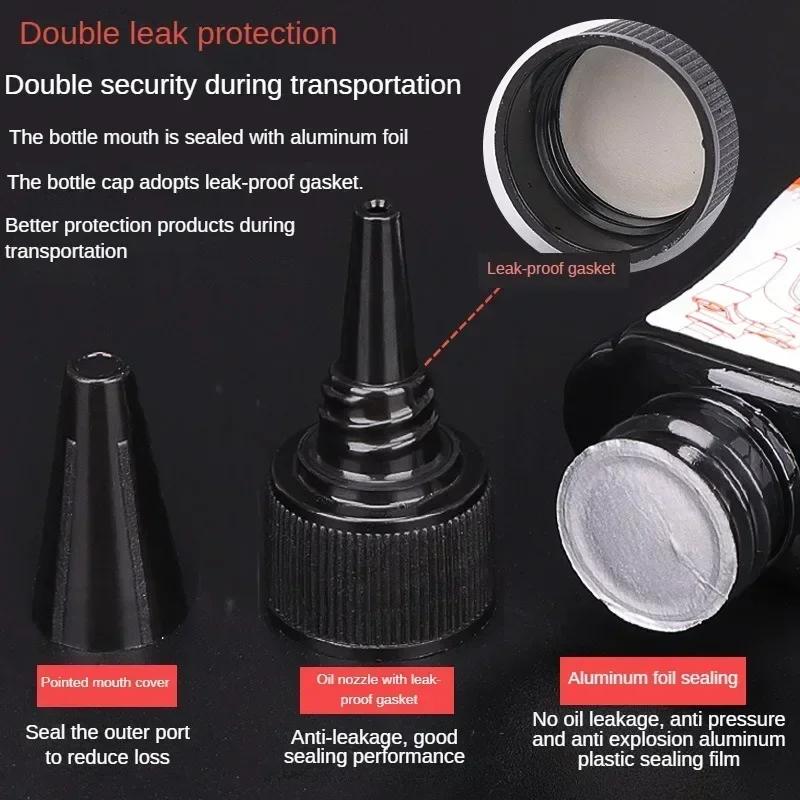 Double leak protection

Double security during transportation

The bottle mouth is sealed with aluminum foil

The bottle cap adopts leak-proof gasket.

Better protection products during transportation

Leak-proof gasket

Pointed mouth cover

Seal the outer port to reduce loss

Oil nozzle with leak-proof gasket

Anti-leakage, good sealing performance

Aluminum foil sealing

No oil leakage, anti pressure and anti explosion aluminum plastic sealing film