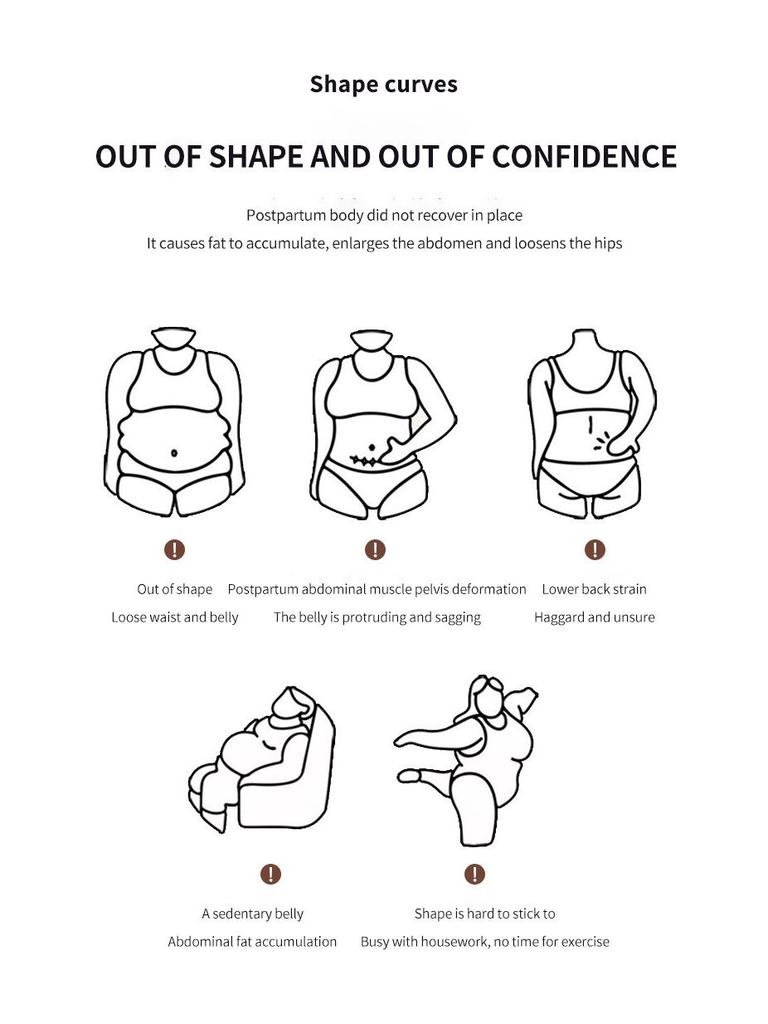 Shape curves

OUT OF SHAPE AND OUT OF CONFIDENCE

Postpartum body did not recover in place

It causes fat to accumulate, enlarges the abdomen and loosens the hips

!

Out of shape

Loose waist and belly

!

Postpartum abdominal muscle pelvis deformation

The belly is protruding and sagging

!

Lower back strain

Haggard and unsure

!

A sedentary belly

Abdominal fat accumulation

!

Shape is hard to stick to

Busy with housework, no time for exercise