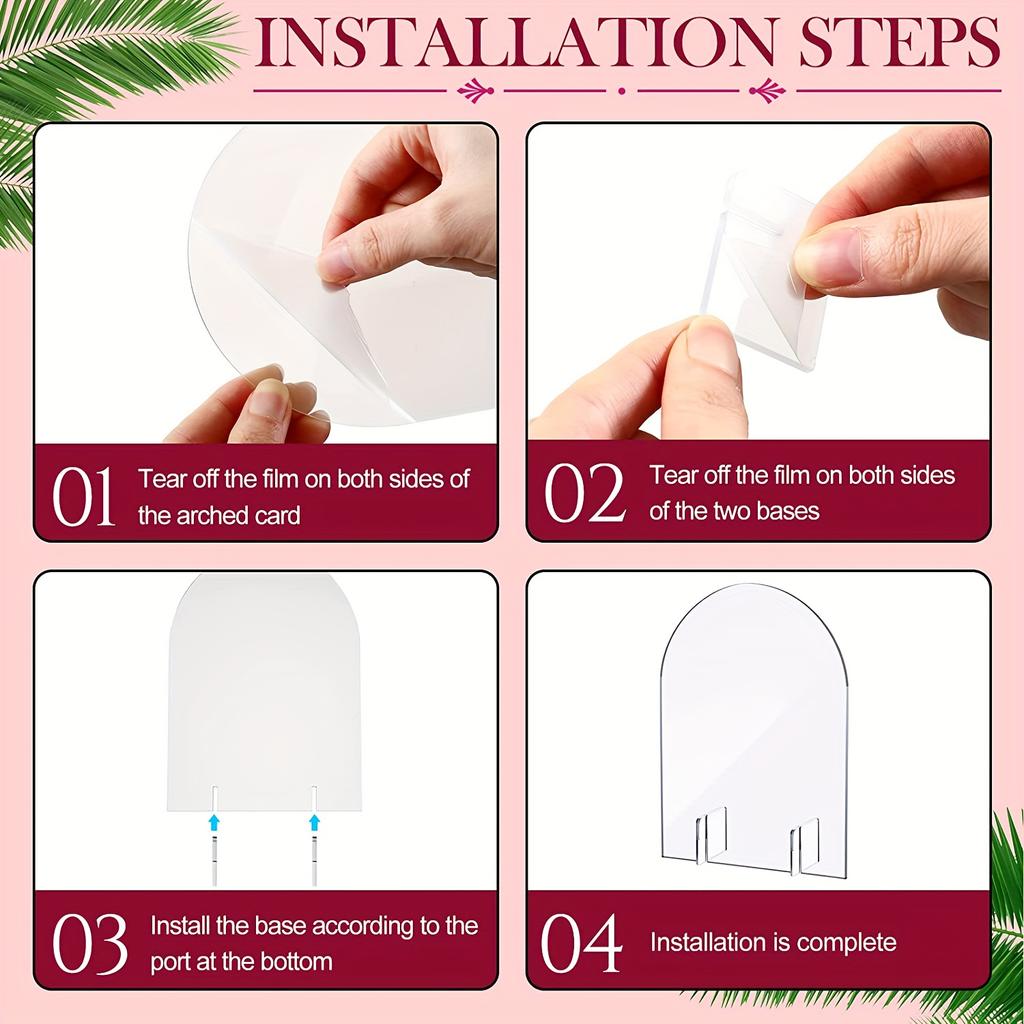 INSTALLATION STEPS

01 Tear off the film on both sides of the arched card

02 Tear off the film on both sides of the two bases

03 Install the base according to the port at the bottom

04 Installation is complete