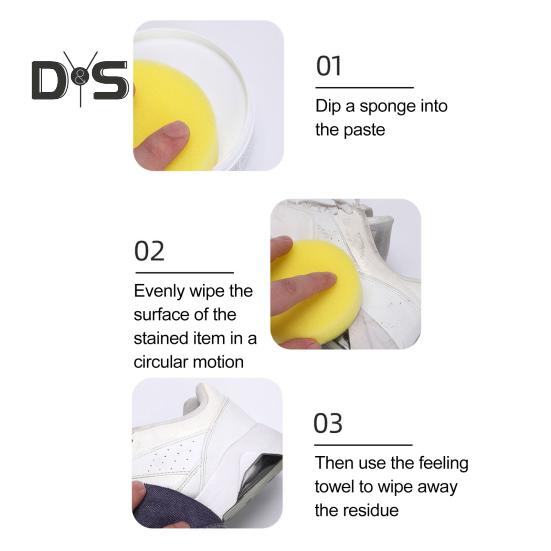 D&S

01

Dip a sponge into the paste

02

Evenly wipe the surface of the stained item in a circular motion

03

Then use the feeling towel to wipe away the residue