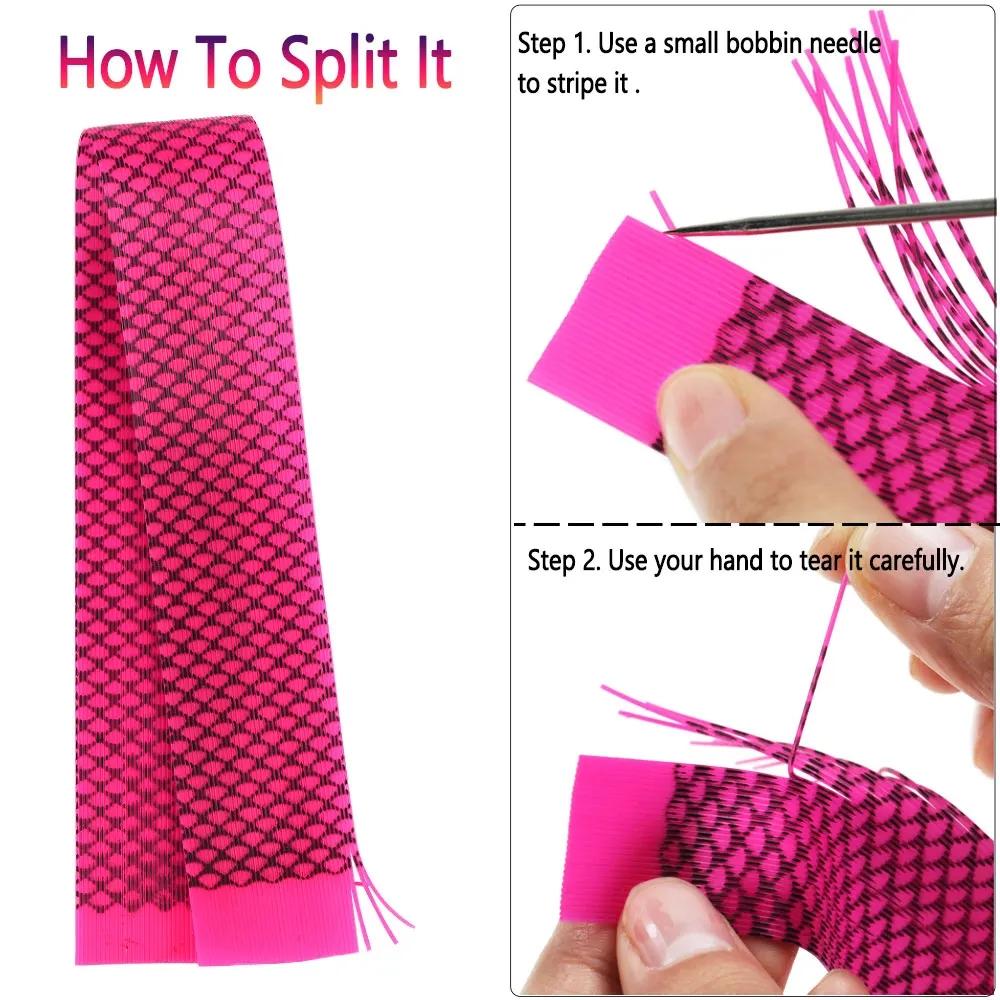 How To Split It

Step 1. Use a small bobbin needle to stripe it .

Step 2. Use your hand to tear it carefully.