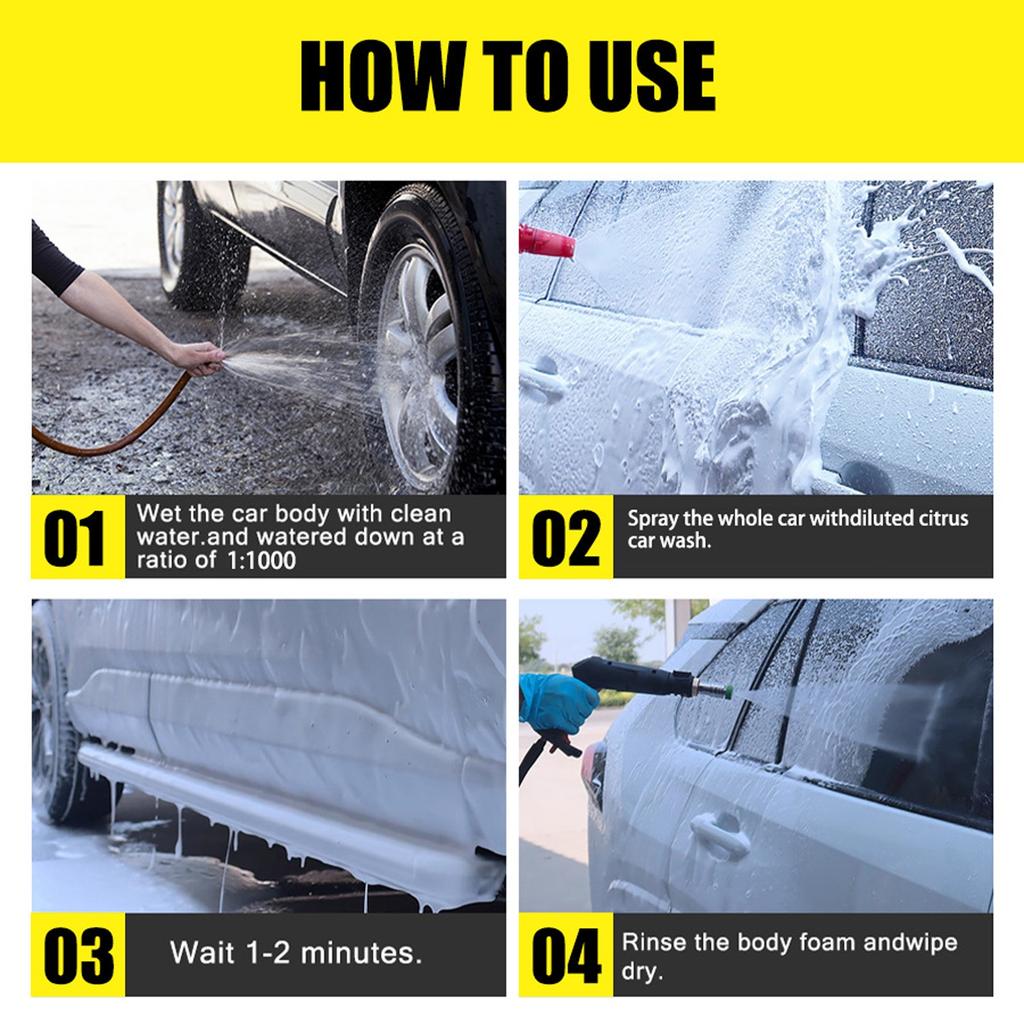 HOW TO USE

01 Wet the car body with clean water.and watered down at a ratio of 1:1000

02 Spray the whole car withdiluted citrus car wash.

03 Wait 1-2 minutes.

04 Rinse the body foam andwipe dry.