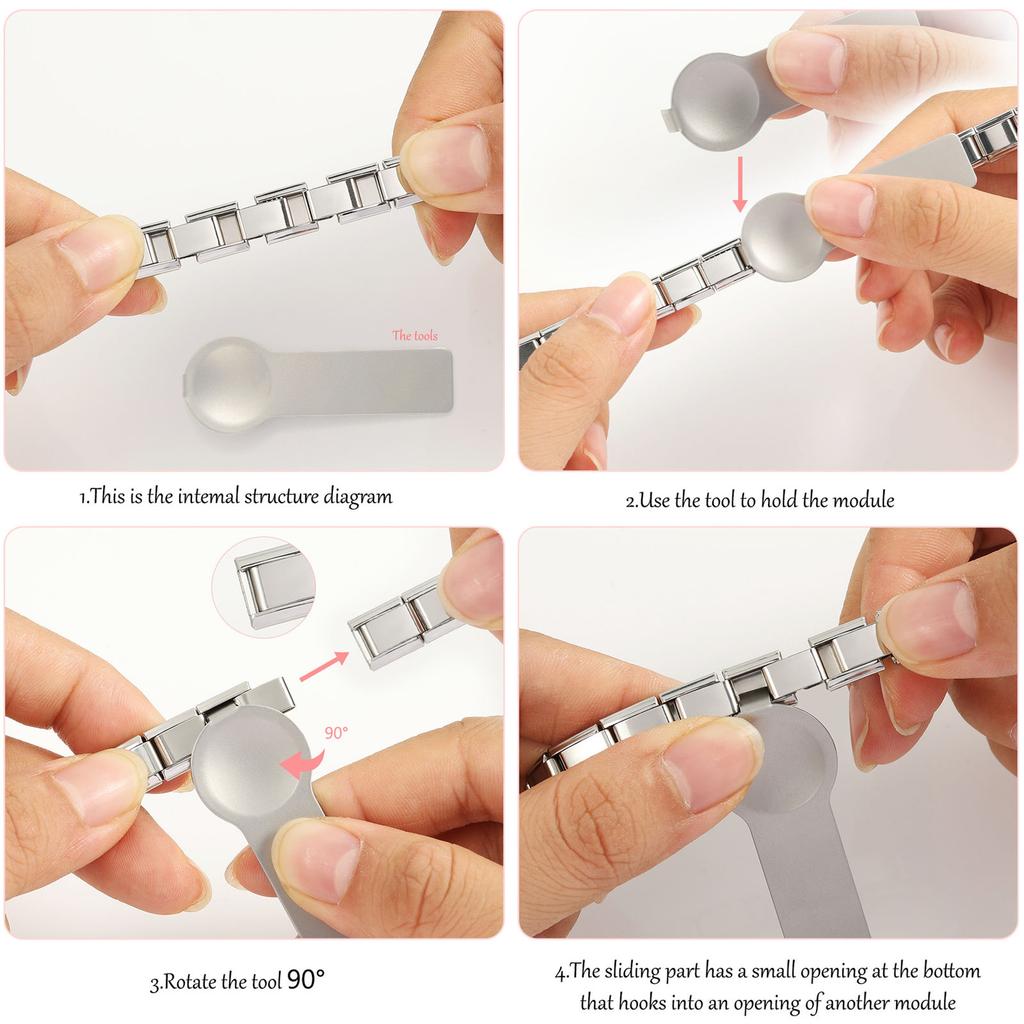 The tools

1.This is the intemal structure diagram

2.Use the tool to hold the module

90°

3.Rotate the tool 90°

4.The sliding part has a small opening at the bottom that hooks into an opening of another module