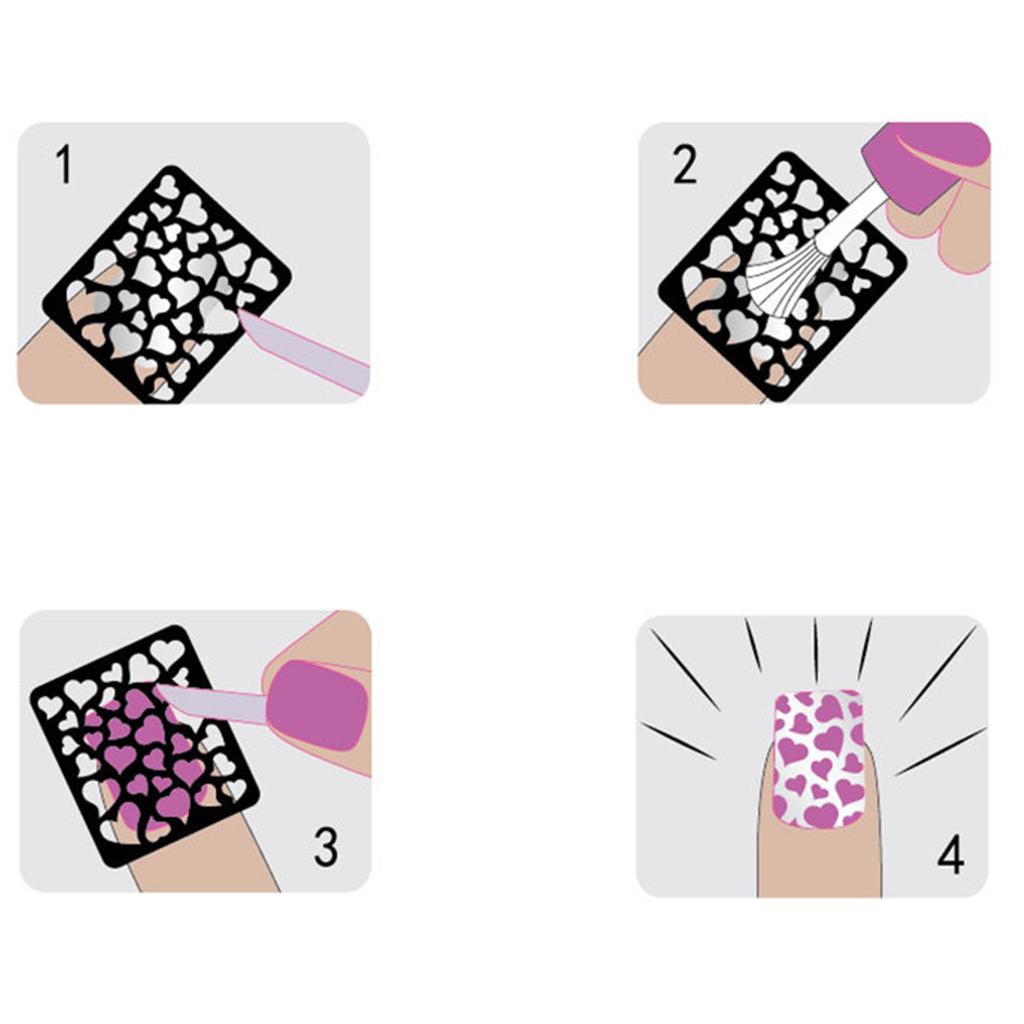 1

2

3

4