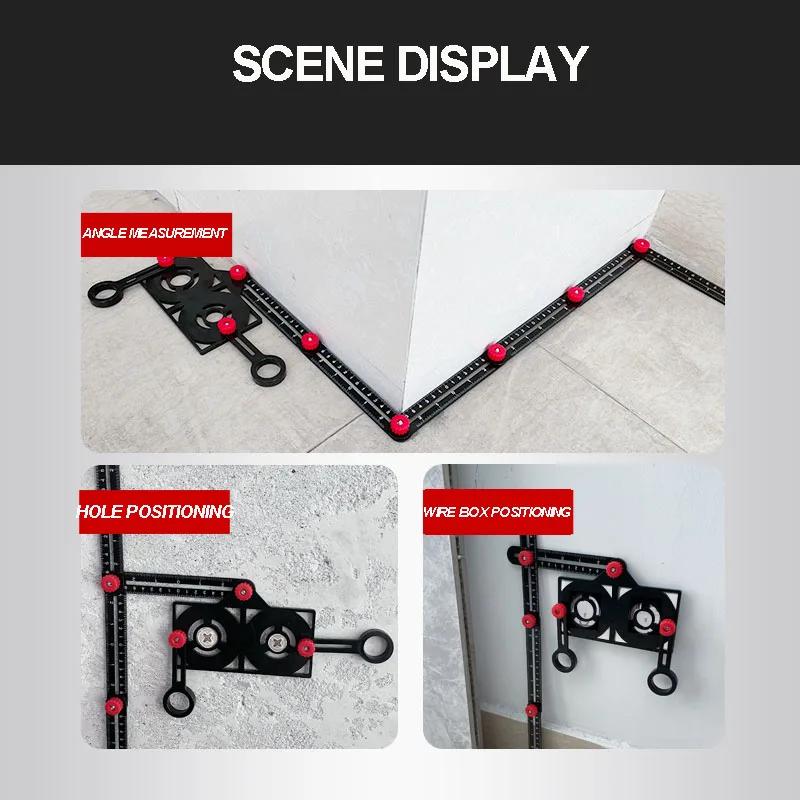 SCENE DISPLAY

ANGLE MEASUREMENT

HOLE POSITIONING

WIRE BOX POSITIONING