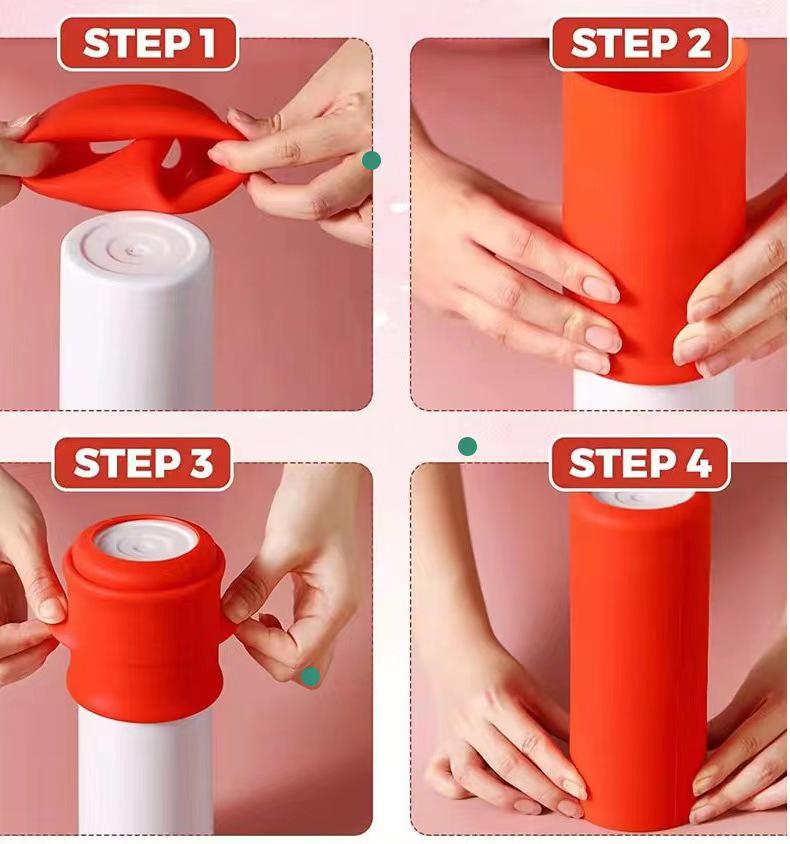 STEP 1

STEP 2

STEP 3

STEP 4