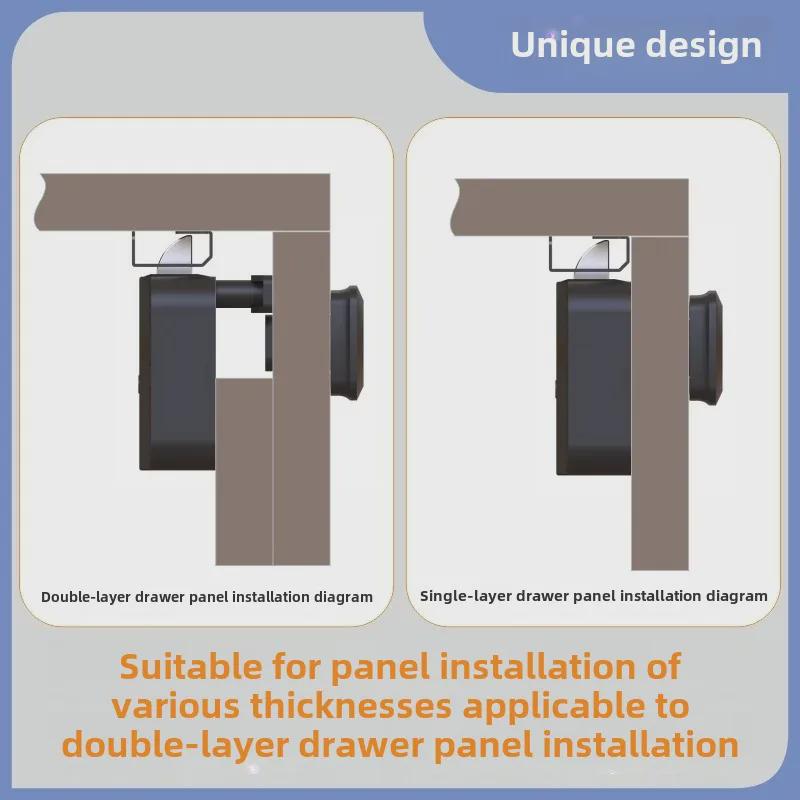 Unique design

Double-layer drawer panel installation diagram

Single-layer drawer panel installation diagram

Suitable for panel installation of various thicknesses applicable to double-layer drawer panel installation