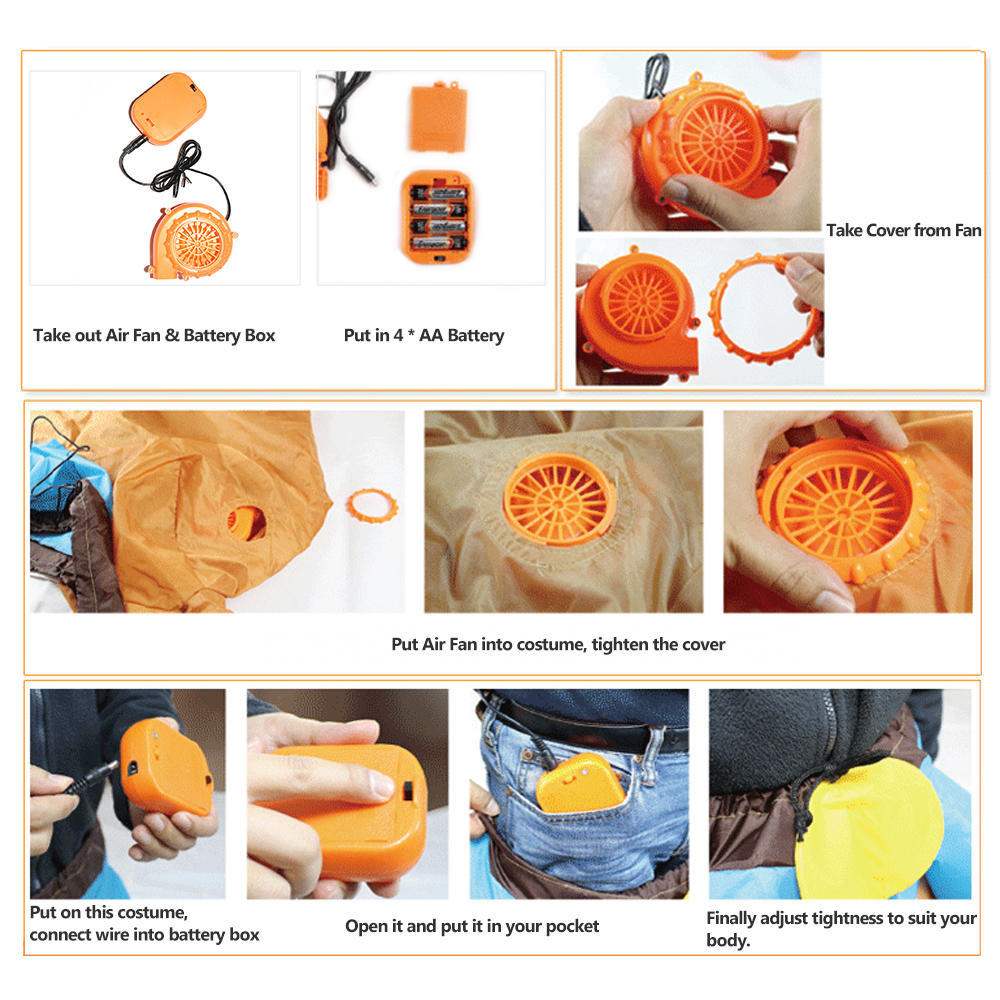 Take out Air Fan & Battery Box

Put in 4 * AA Battery

Take Cover from Fan

Put Air Fan into costume, tighten the cover

Put on this costume, connect wire into battery box

Open it and put it in your pocket

Finally adjust tightness to suit your body.