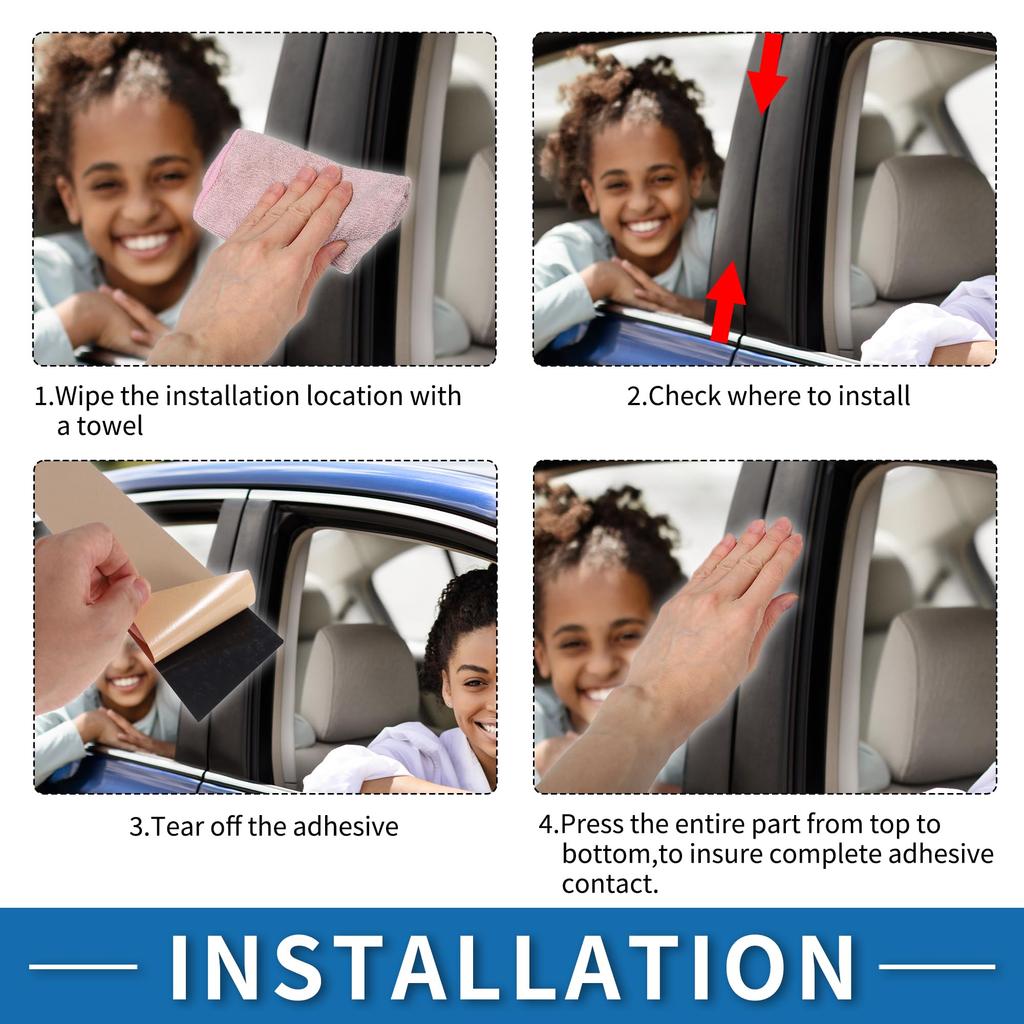 1.Wipe the installation location with a towel

2.Check where to install

3.Tear off the adhesive

4.Press the entire part from top to bottom,to insure complete adhesive contact.

INSTALLATION