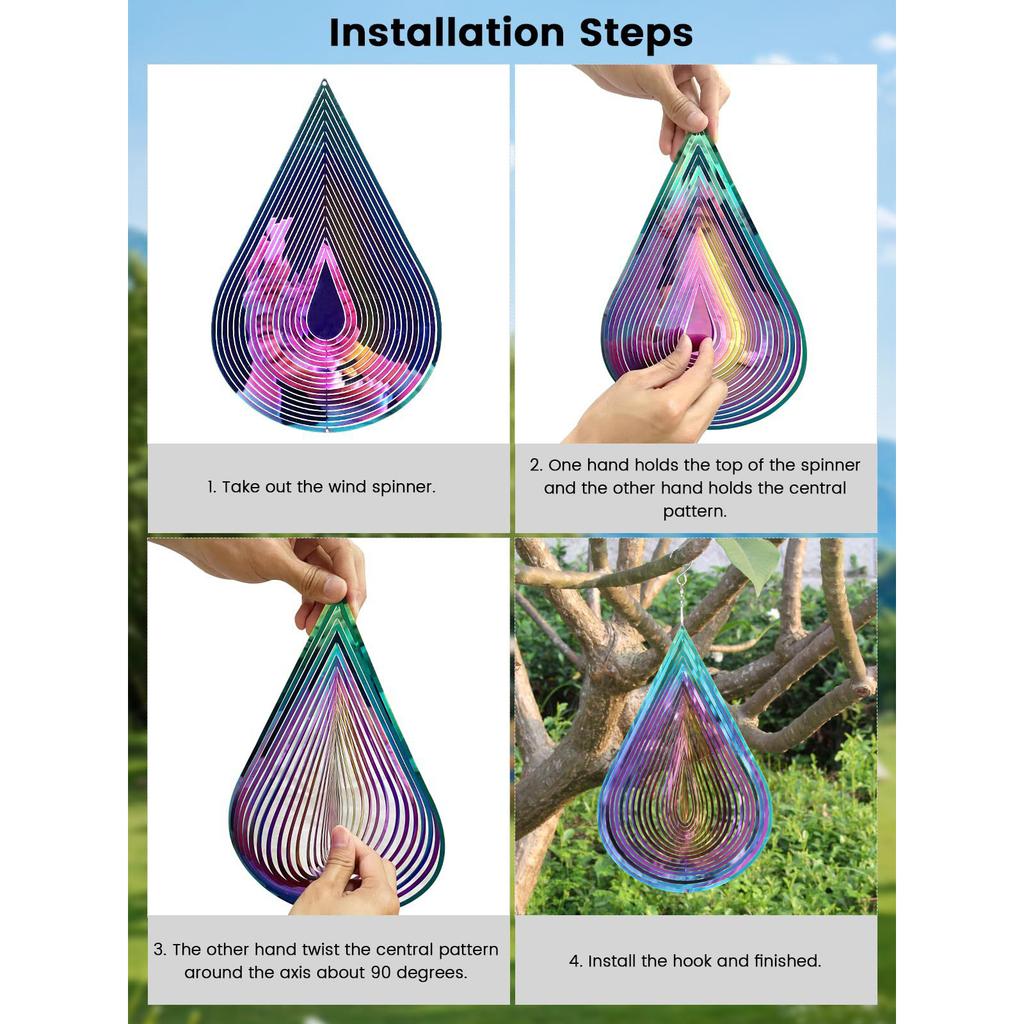 Installation Steps

1. Take out the wind spinner.

2. One hand holds the top of the spinner and the other hand holds the central pattern.

3. The other hand twist the central pattern around the axis about 90 degrees.

4. Install the hook and finished.