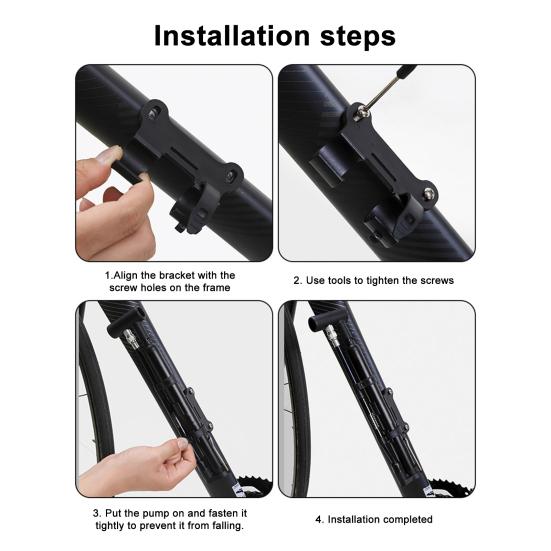 Installation steps

1.Align the bracket with the screw holes on the frame

2. Use tools to tighten the screws

3. Put the pump on and fasten it tightly to prevent it from falling.

4. Installation completed