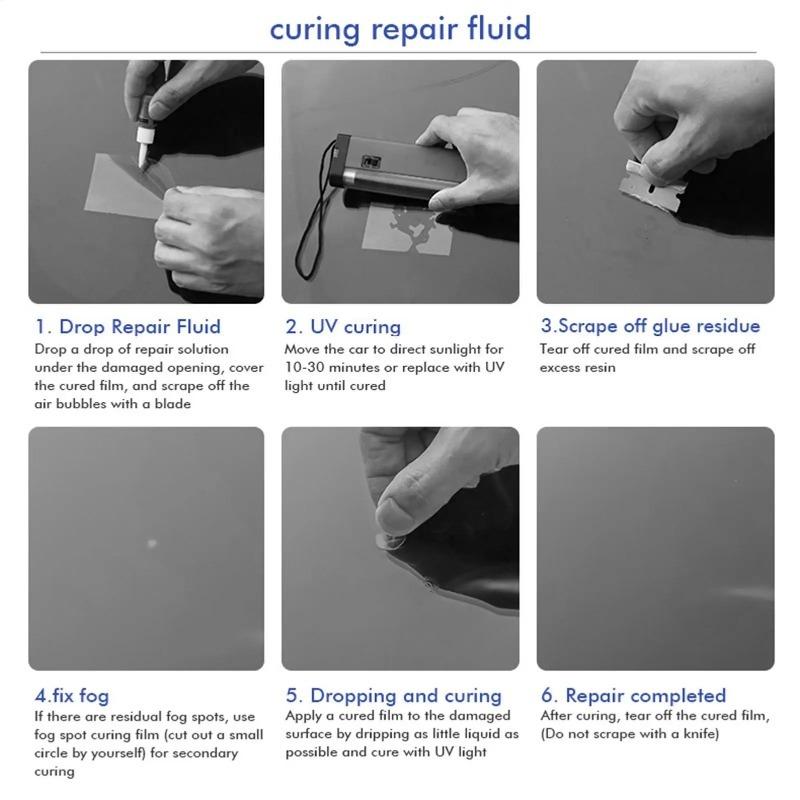 curing repair fluid

1. Drop Repair Fluid
Drop a drop of repair solution under the damaged opening, cover the cured film, and scrape off the air bubbles with a blade

2. UV curing
Move the car to direct sunlight for 10-30 minutes or replace with UV light until cured

3.Scrape off glue residue
Tear off cured film and scrape off excess resin

4.fix fog
If there are residual fog spots, use fog spot curing film (cut out a small circle by yourself) for secondary curing

5. Dropping and curing
Apply a cured film to the damaged surface by dripping as little liquid as possible and cure with UV light

6. Repair completed
After curing, tear off the cured film, (Do not scrape with a knife)