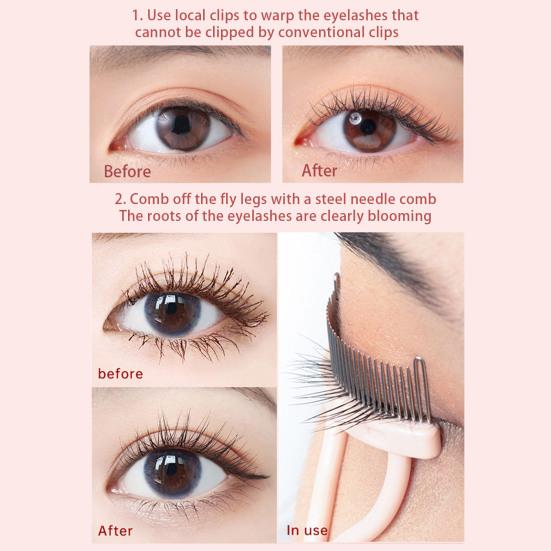 1. Use local clips to warp the eyelashes that cannot be clipped by conventional clips

Before

After

2. Comb off the fly legs with a steel needle comb
The roots of the eyelashes are clearly blooming

before

After

In use