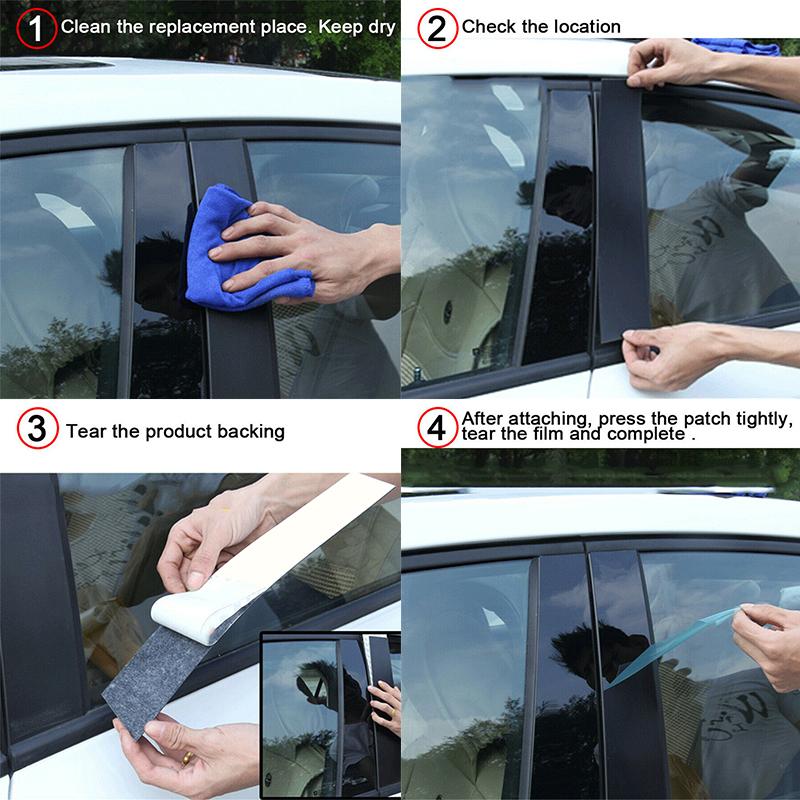 1 Clean the replacement place. Keep dry

2 Check the location

3 Tear the product backing

4 After attaching, press the patch tightly, tear the film and complete .