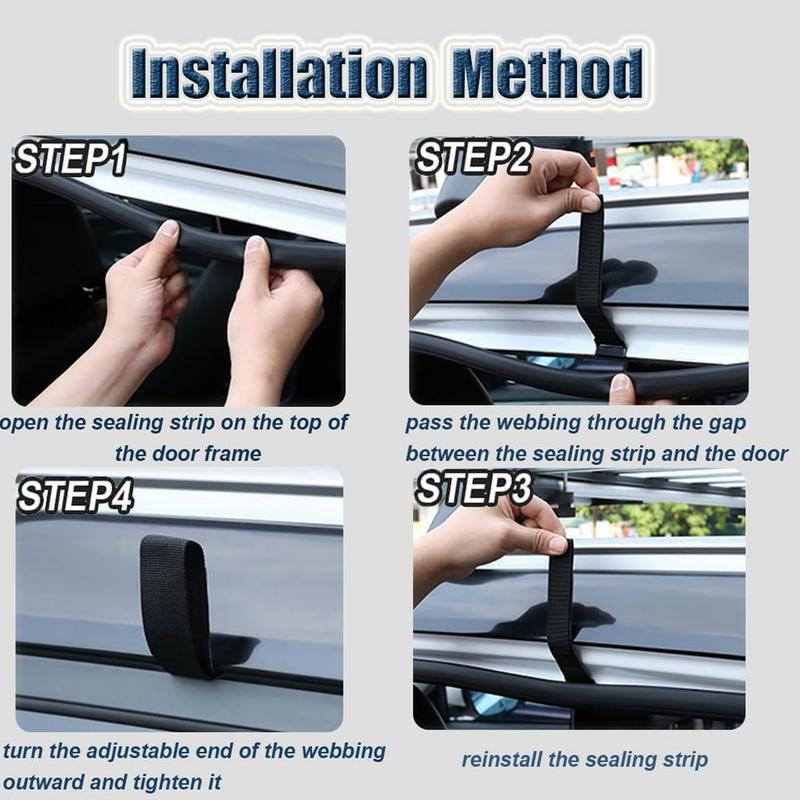 Installation Method

STEP1

open the sealing strip on the top of the door frame

STEP2

pass the webbing through the gap between the sealing strip and the door

STEP4

turn the adjustable end of the webbing outward and tighten it

STEP3

reinstall the sealing strip