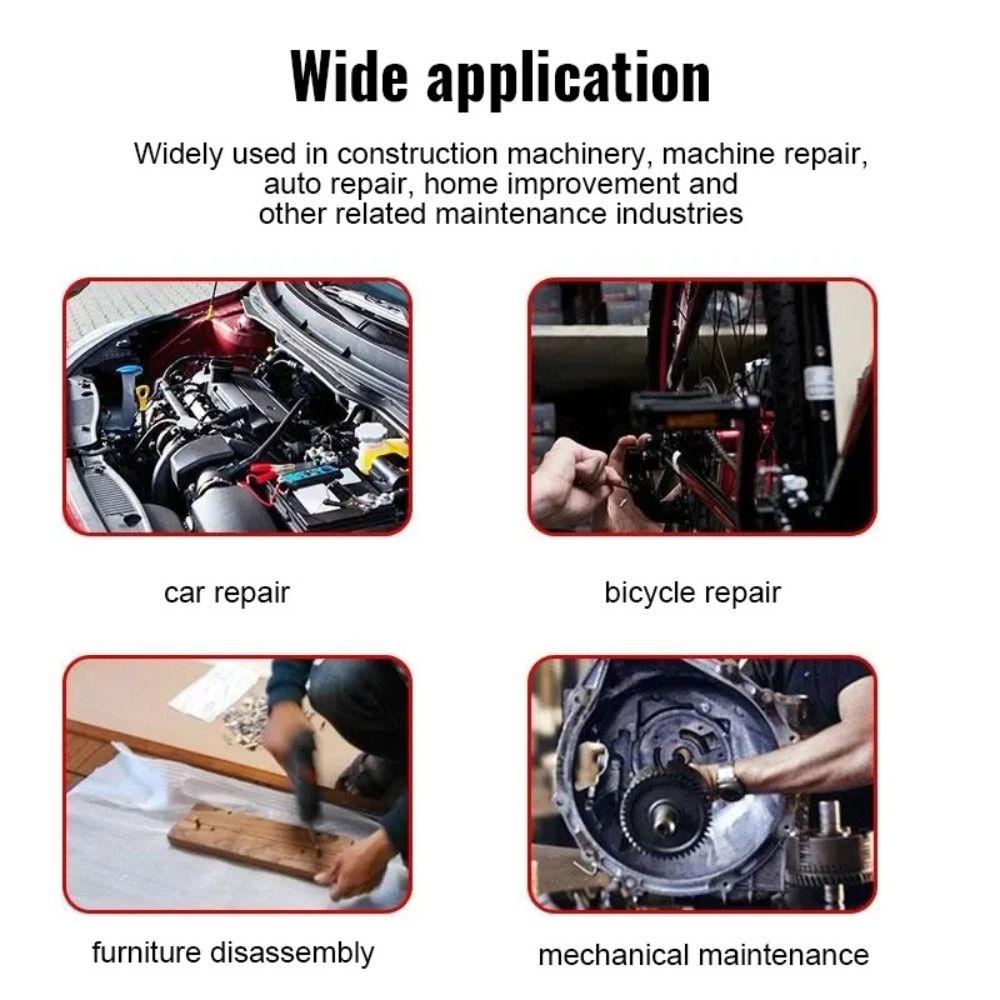 Wide application

Widely used in construction machinery, machine repair, auto repair, home improvement and other related maintenance industries

car repair

bicycle repair

furniture disassembly

mechanical maintenance