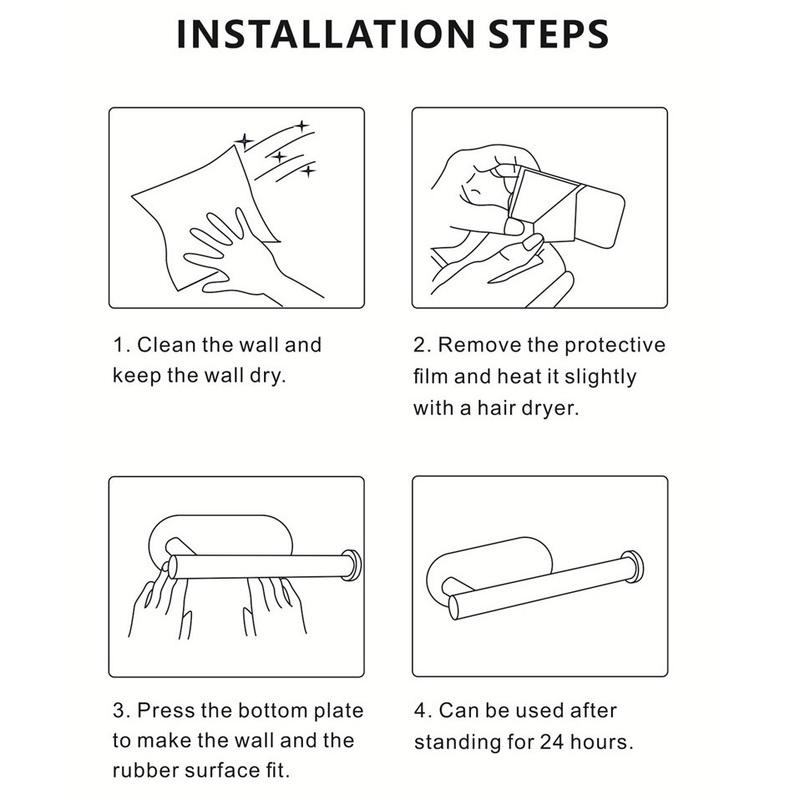 INSTALLATION STEPS

1. Clean the wall and keep the wall dry.

2. Remove the protective film and heat it slightly with a hair dryer.

3. Press the bottom plate to make the wall and the rubber surface fit.

4. Can be used after standing for 24 hours.