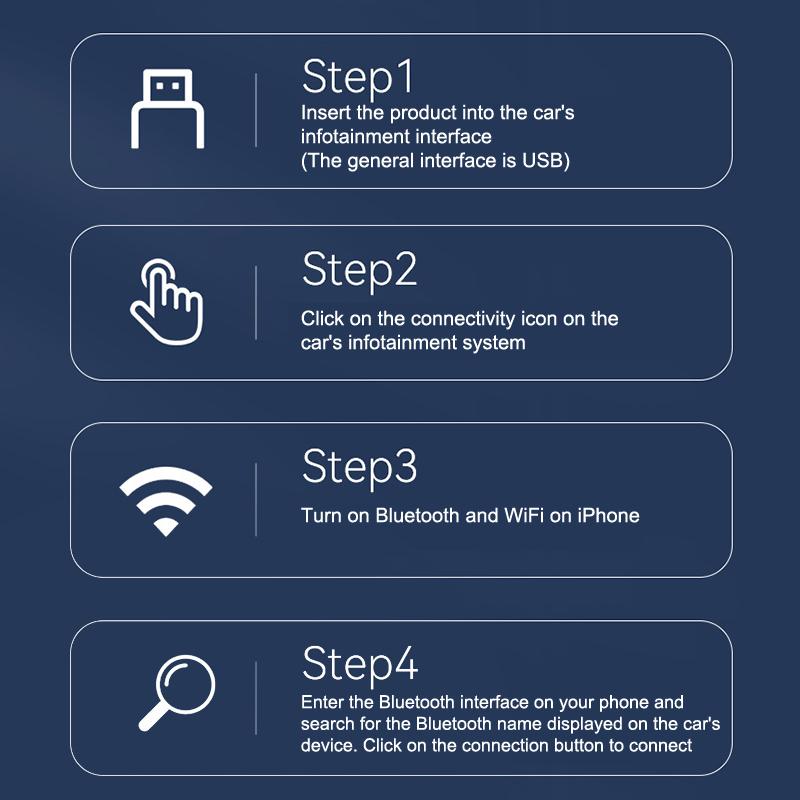 Step1
Insert the product into the car's infotainment interface
(The general interface is USB)

Step2
Click on the connectivity icon on the car's infotainment system

Step3
Turn on Bluetooth and WiFi on iPhone

Step4
Enter the Bluetooth interface on your phone and search for the Bluetooth name displayed on the car's device. Click on the connection button to connect