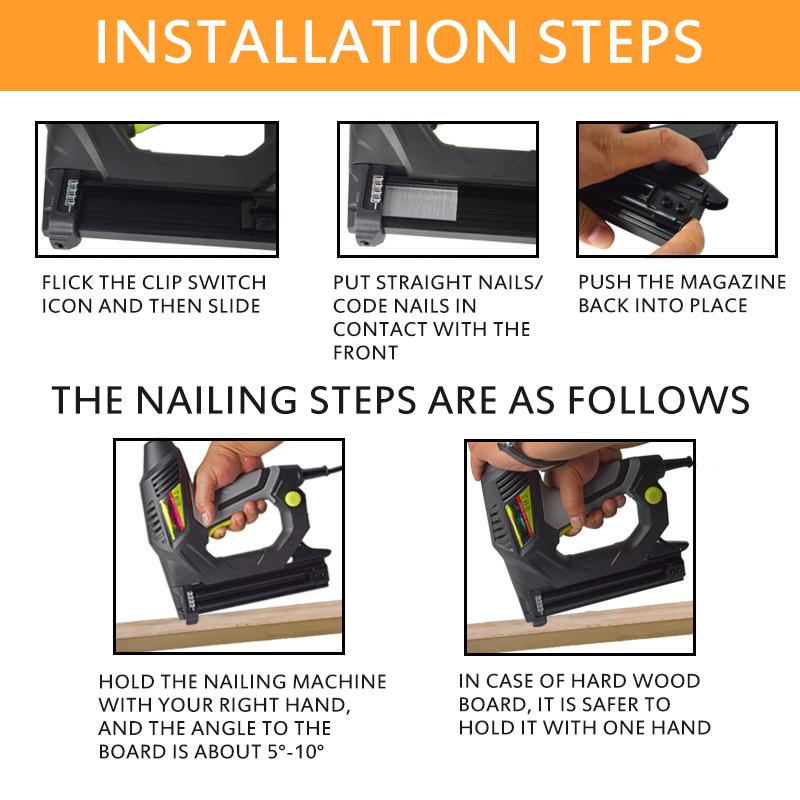 INSTALLATION STEPS

FLICK THE CLIP SWITCH ICON AND THEN SLIDE

PUT STRAIGHT NAILS/ CODE NAILS IN CONTACT WITH THE FRONT

PUSH THE MAGAZINE BACK INTO PLACE

THE NAILING STEPS ARE AS FOLLOWS

HOLD THE NAILING MACHINE WITH YOUR RIGHT HAND, AND THE ANGLE TO THE BOARD IS ABOUT 5°-10°

IN CASE OF HARD WOOD BOARD, IT IS SAFER TO HOLD IT WITH ONE HAND