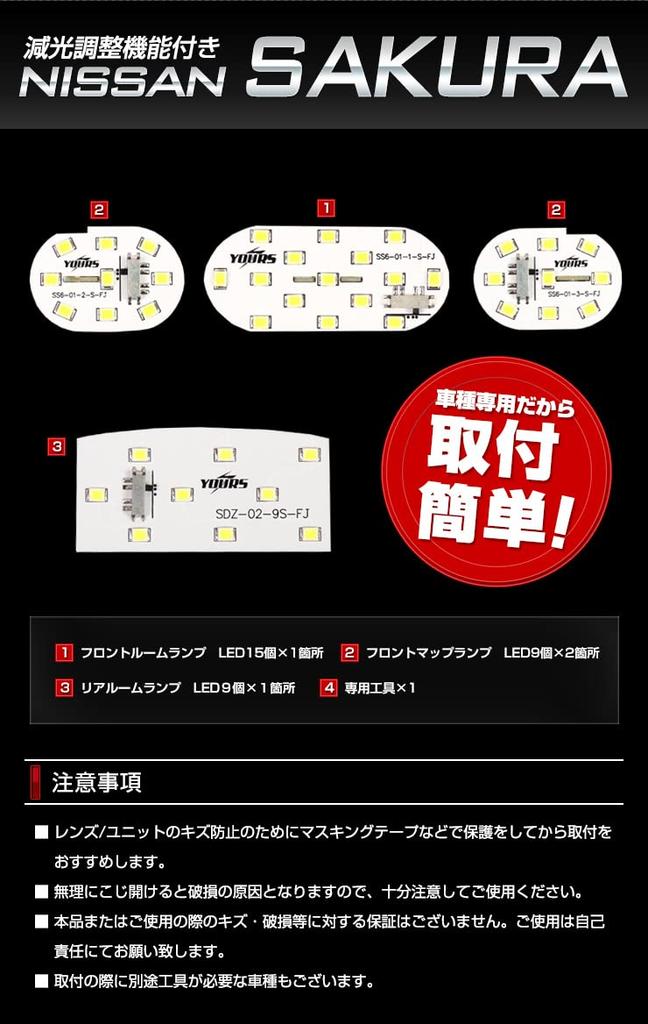 減光調整機能付き
NISSAN SAKURA

2
YOURS
SS6-01-2-S-FJ

1
YOURS
SS6-01-1-S-FJ

2
YOURS
SS6-01-3-S-FJ

3
YOURS
SDZ-02-9S-FJ

車種専用だから
取付
簡単!

1 フロントルームランプ LED15個×1箇所 2 フロントマップランプ LED9個×2箇所
3 リアルームランプ LED9個×1箇所 4 専用工具×1

注意事項

■ レンズ/ユニットのキズ防止のためにマスキングテープなどで保護をしてから取付をおすすめします。
■ 無理にこじ開けると破損の原因となりますので、十分注意してご使用ください。
■ 本品またはご使用の際のキズ・破損等に対する保証はございません。ご使用は自己責任にてお願い致します。
■ 取付の際に別途工具が必要な車種もございます。