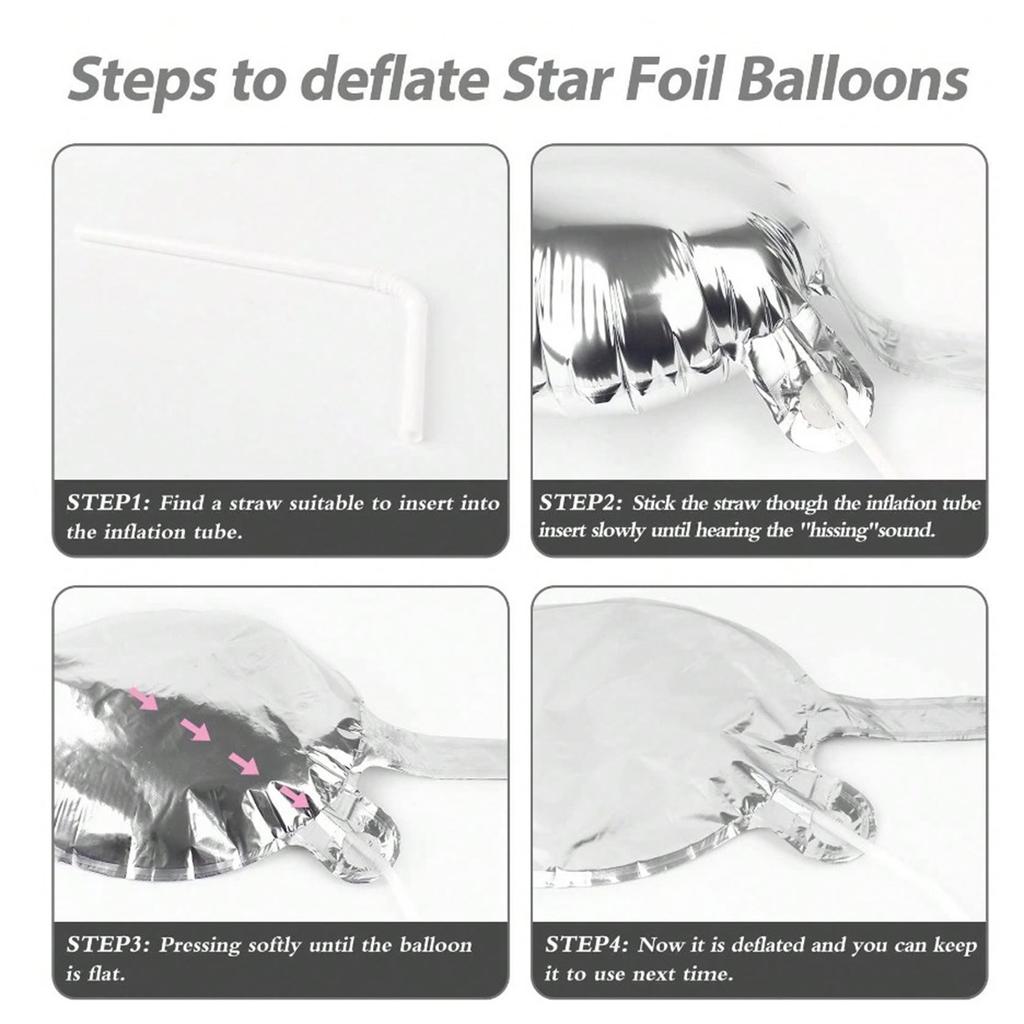 Steps to deflate Star Foil Balloons

STEP1: Find a straw suitable to insert into the inflation tube.

STEP2: Stick the straw though the inflation tube insert slowly until hearing the "hissing"sound.

STEP3: Pressing softly until the balloon is flat.

STEP4: Now it is deflated and you can keep it to use next time.