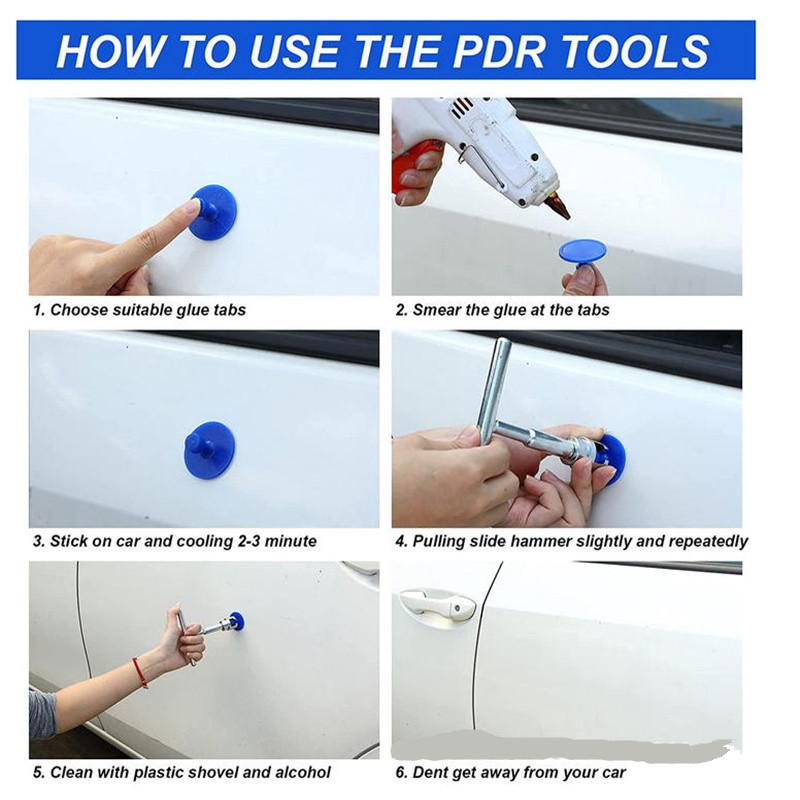 HOW TO USE THE PDR TOOLS

1. Choose suitable glue tabs

2. Smear the glue at the tabs

3. Stick on car and cooling 2-3 minute

4. Pulling slide hammer slightly and repeatedly

5. Clean with plastic shovel and alcohol

6. Dent get away from your car