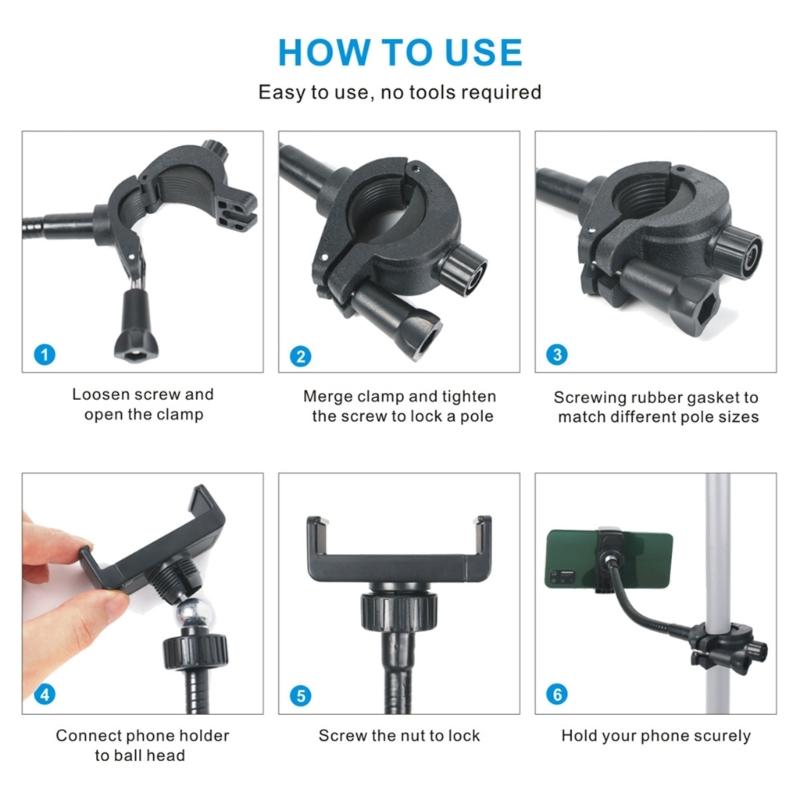 HOW TO USE

Easy to use, no tools required

1

Loosen screw and open the clamp

2

Merge clamp and tighten the screw to lock a pole

3

Screwing rubber gasket to match different pole sizes

4

Connect phone holder to ball head

5

Screw the nut to lock

6

Hold your phone scurely