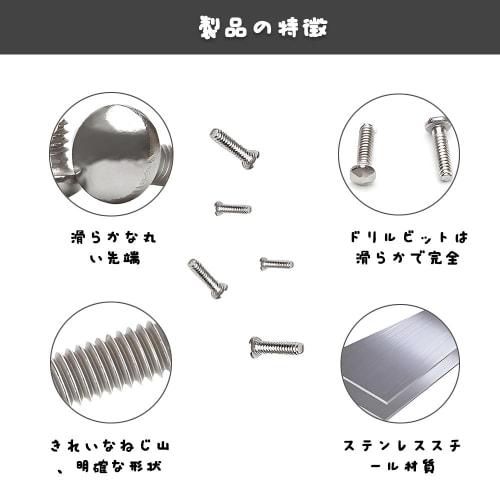 製品の特徴

滑らかなれい先端

ドリルビットは滑らかで完全

きれいなねじ山、明確な形状

ステンレススチール材質