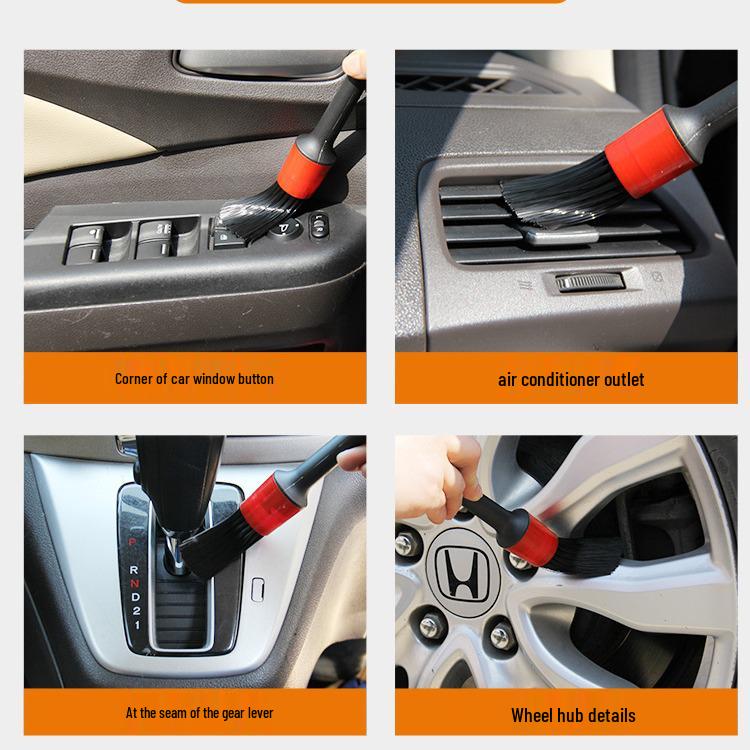 Corner of car window button

air conditioner outlet

P
R
N
D
2
1

At the seam of the gear lever

Wheel hub details