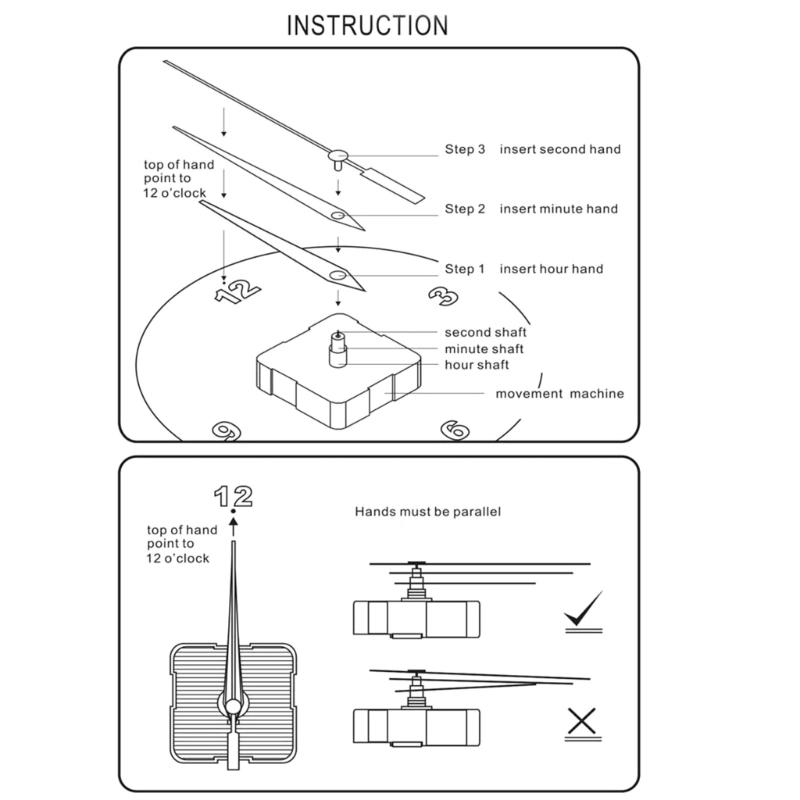 INSTRUCTION

top of hand point to 12 o'clock

Step 3 insert second hand

Step 2 insert minute hand

Step 1 insert hour hand

12

3

second shaft

minute shaft

hour shaft

movement machine

9

6

12

top of hand point to 12 o'clock

Hands must be parallel