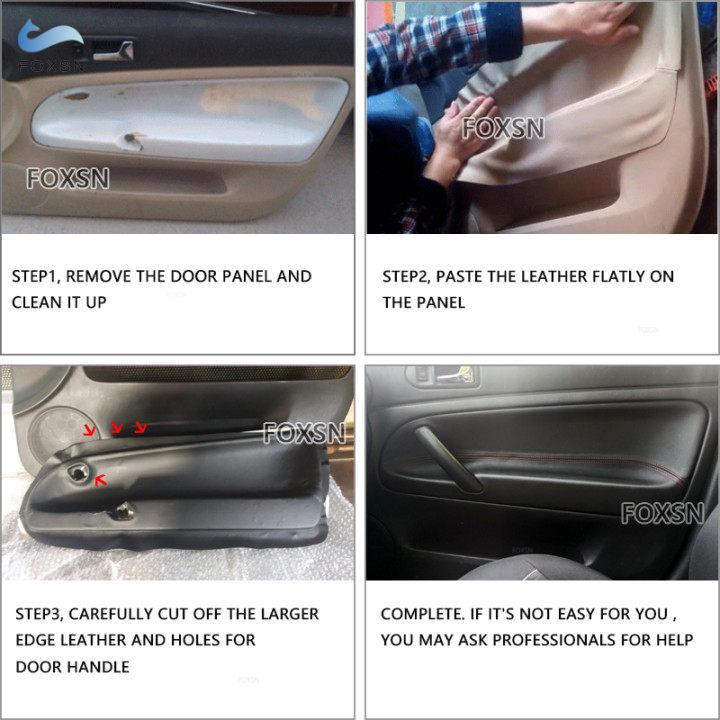 FOXSN

FOXSN

STEP1, REMOVE THE DOOR PANEL AND CLEAN IT UP

FOXSN

STEP2, PASTE THE LEATHER FLATLY ON THE PANEL

FOXSN

STEP3, CAREFULLY CUT OFF THE LARGER EDGE LEATHER AND HOLES FOR DOOR HANDLE

FOXSN

COMPLETE. IF IT'S NOT EASY FOR YOU , YOU MAY ASK PROFESSIONALS FOR HELP