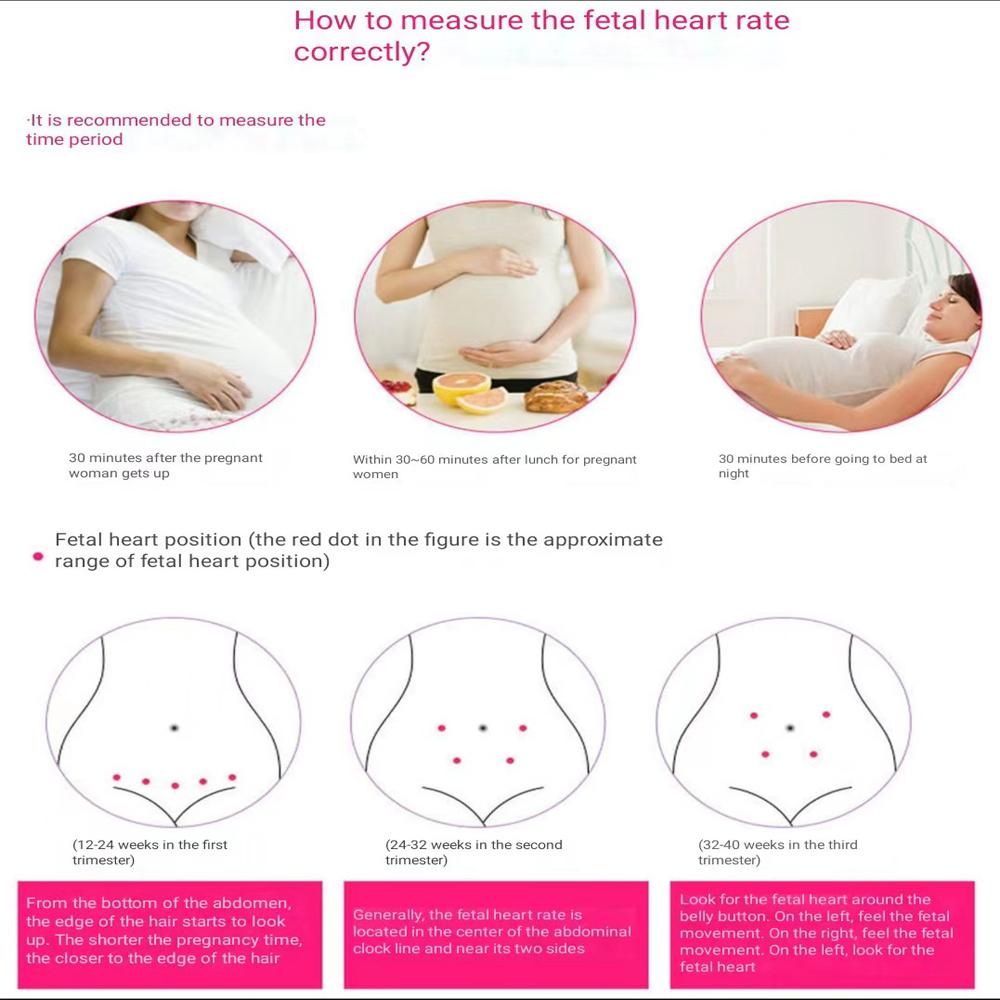 How to measure the fetal heart rate correctly?

·It is recommended to measure the time period

30 minutes after the pregnant woman gets up

Within 30~60 minutes after lunch for pregnant women

30 minutes before going to bed at night

Fetal heart position (the red dot in the figure is the approximate range of fetal heart position)

(12-24 weeks in the first trimester)

(24-32 weeks in the second trimester)

(32-40 weeks in the third trimester)

From the bottom of the abdomen, the edge of the hair starts to look up. The shorter the pregnancy time, the closer to the edge of the hair

Generally, the fetal heart rate is located in the center of the abdominal clock line and near its two sides

Look for the fetal heart around the belly button. On the left, feel the fetal movement. On the right, feel the fetal movement. On the left, look for the fetal heart