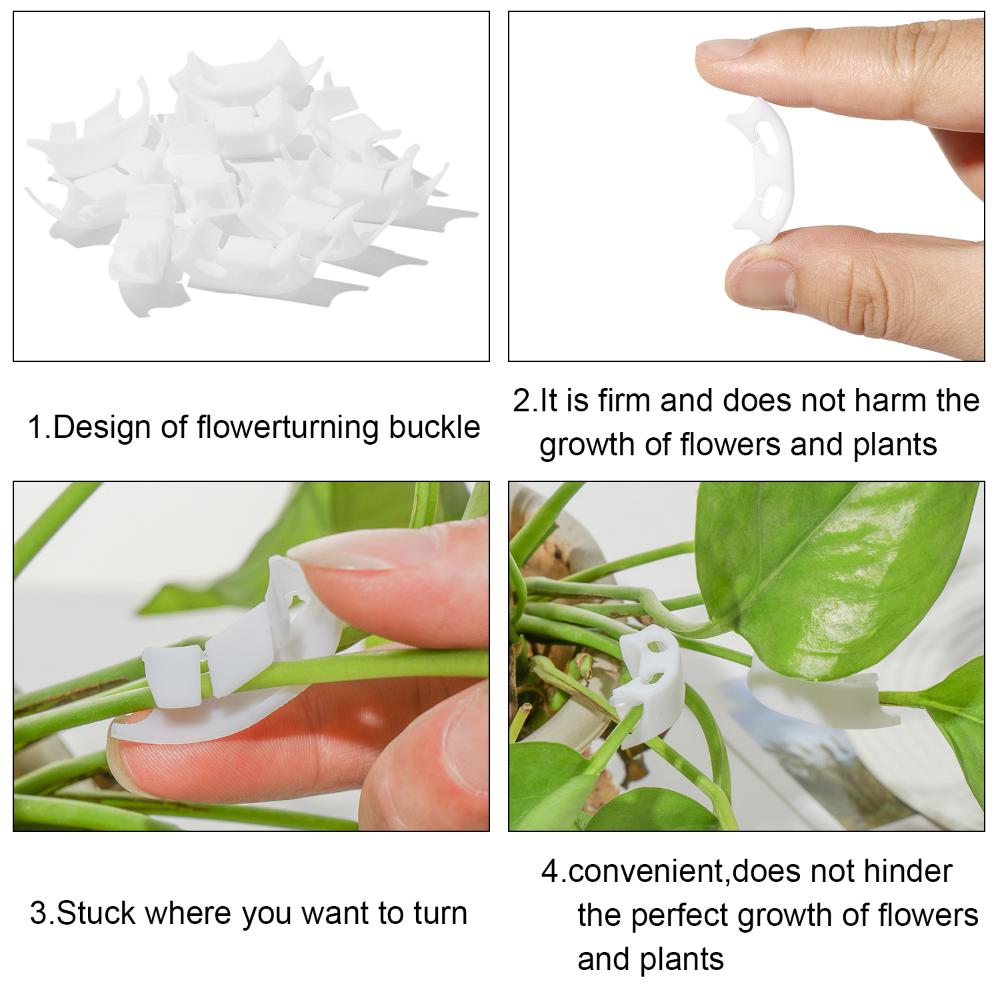 1.Design of flowerturning buckle

2.It is firm and does not harm the growth of flowers and plants

3.Stuck where you want to turn

4.convenient,does not hinder the perfect growth of flowers and plants