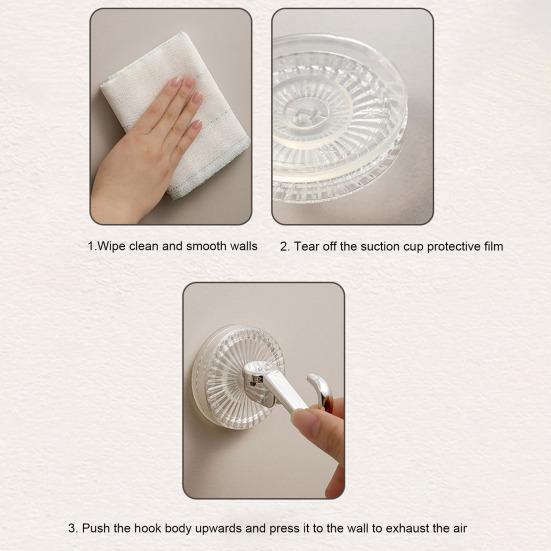 1.Wipe clean and smooth walls

2. Tear off the suction cup protective film

3. Push the hook body upwards and press it to the wall to exhaust the air