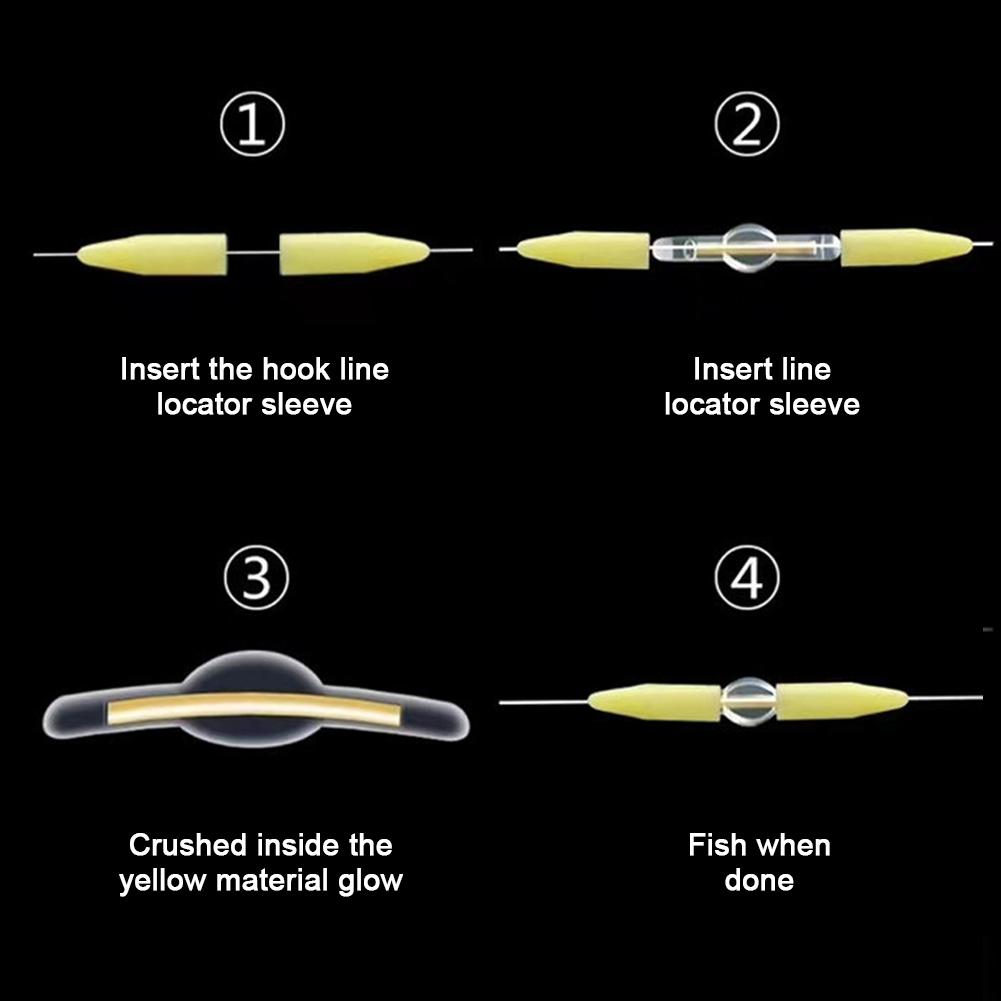 ①

Insert the hook line locator sleeve

②

Insert line locator sleeve

③

Crushed inside the yellow material glow

④

Fish when done