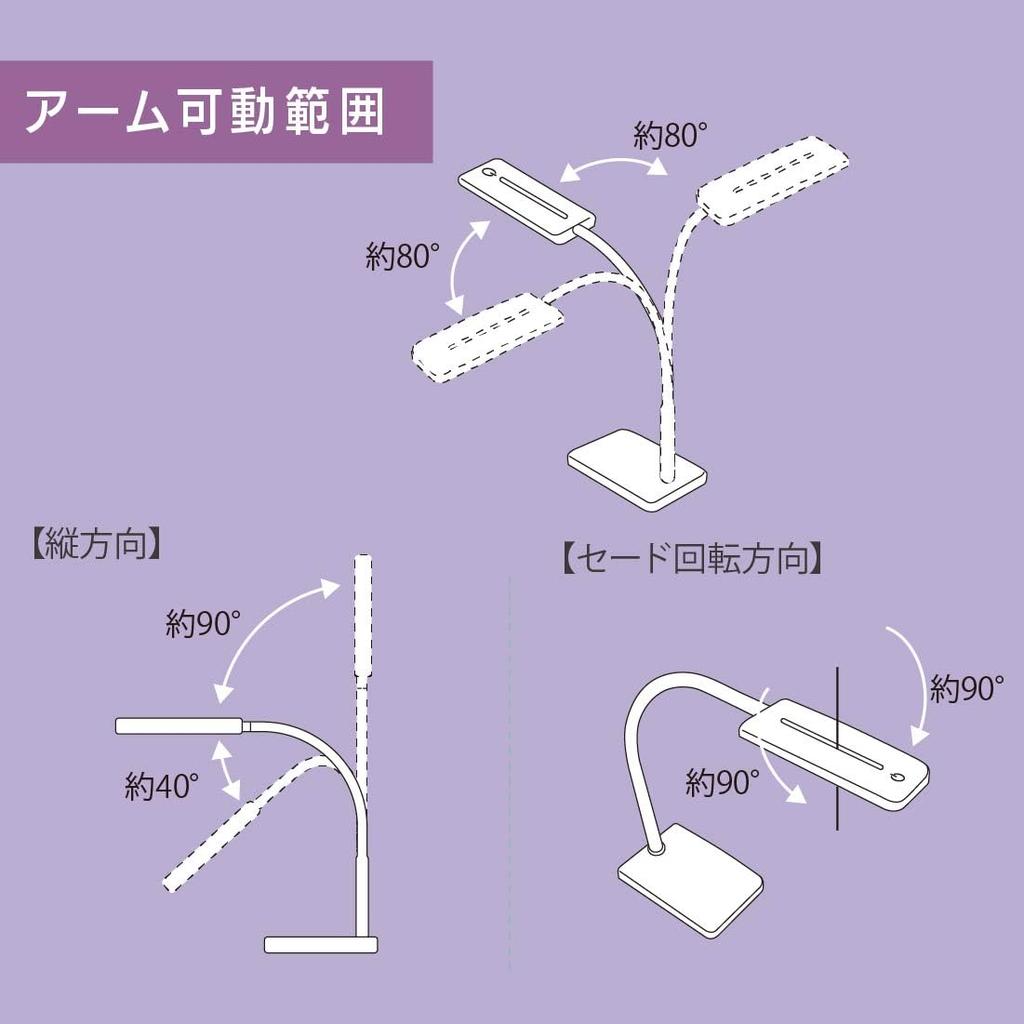 アーム可動範囲

約80°

約80°

【縦方向】

約90°

約40°

【セード回転方向】

約90°

約90°