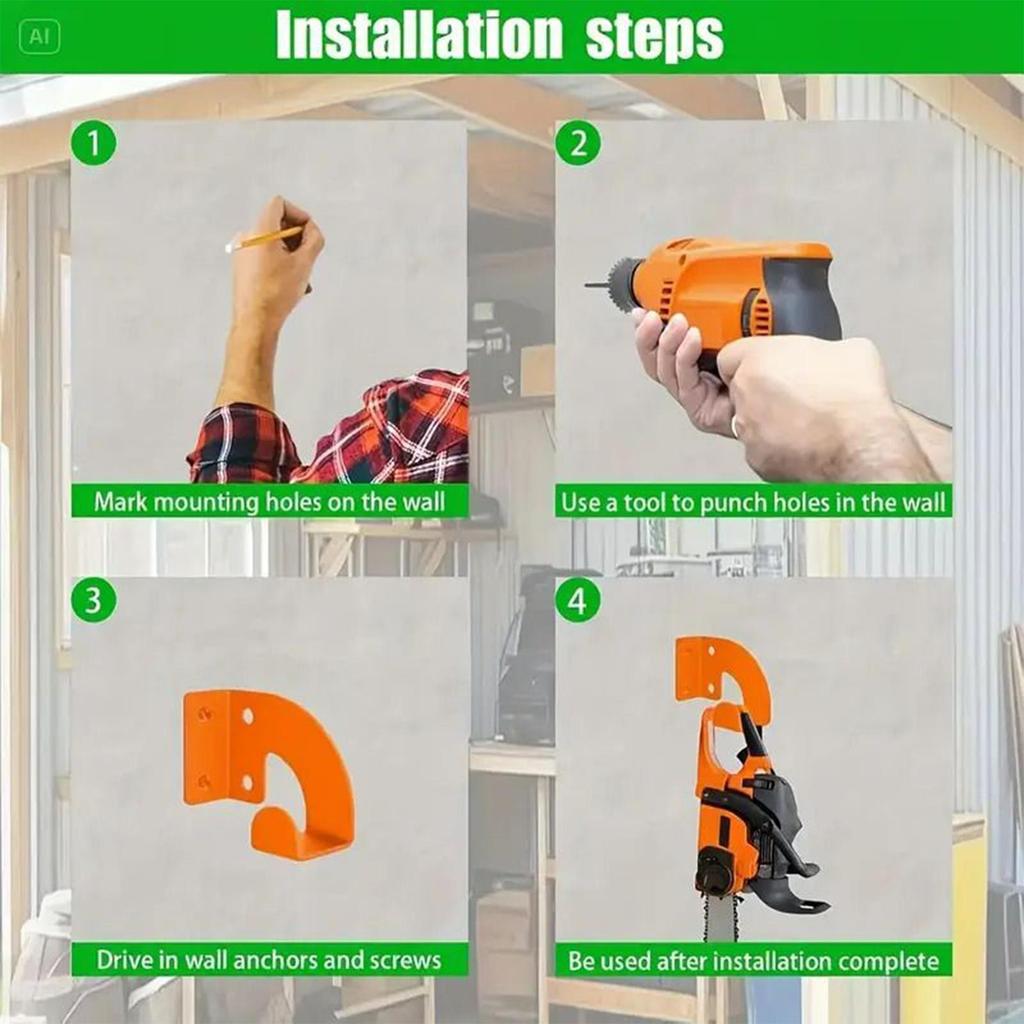 AI

Installation steps

1

Mark mounting holes on the wall

2

Use a tool to punch holes in the wall

3

Drive in wall anchors and screws

4

Be used after installation complete