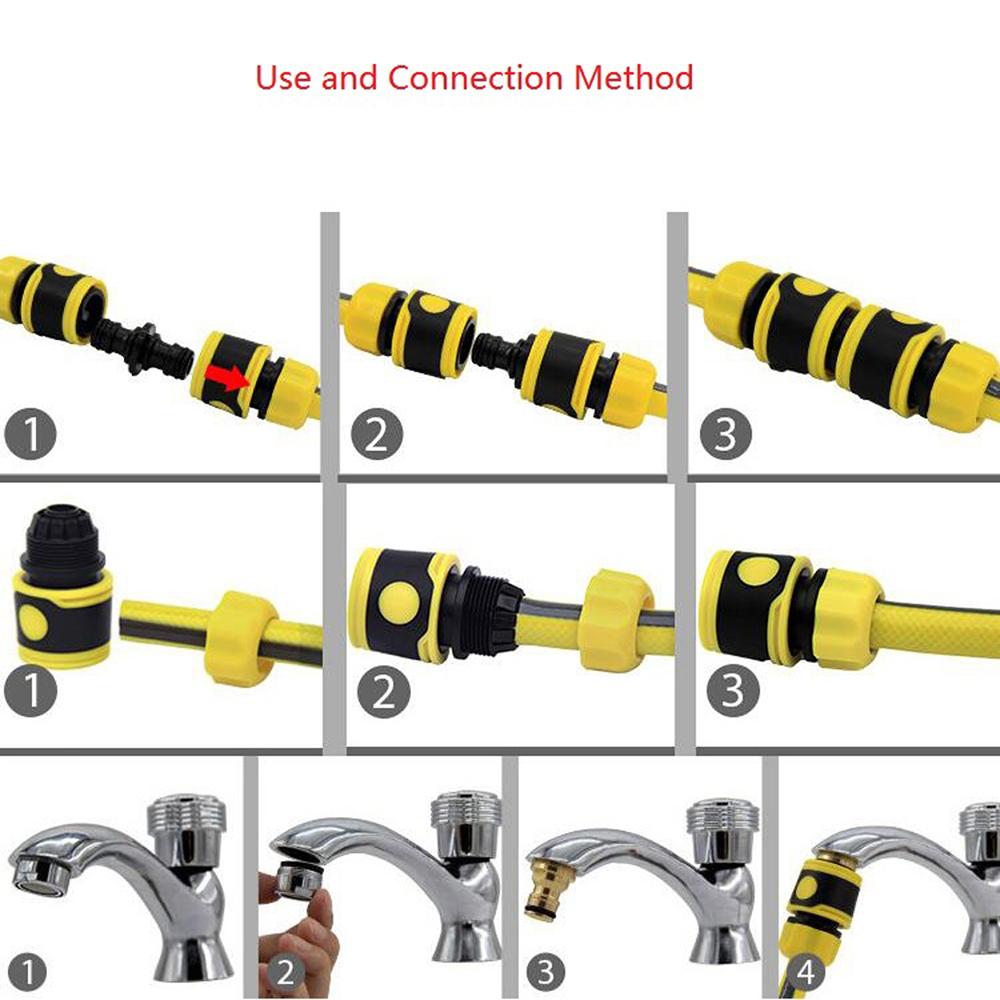 Use and Connection Method

1

2

3

1

2

3

1

2

3

4