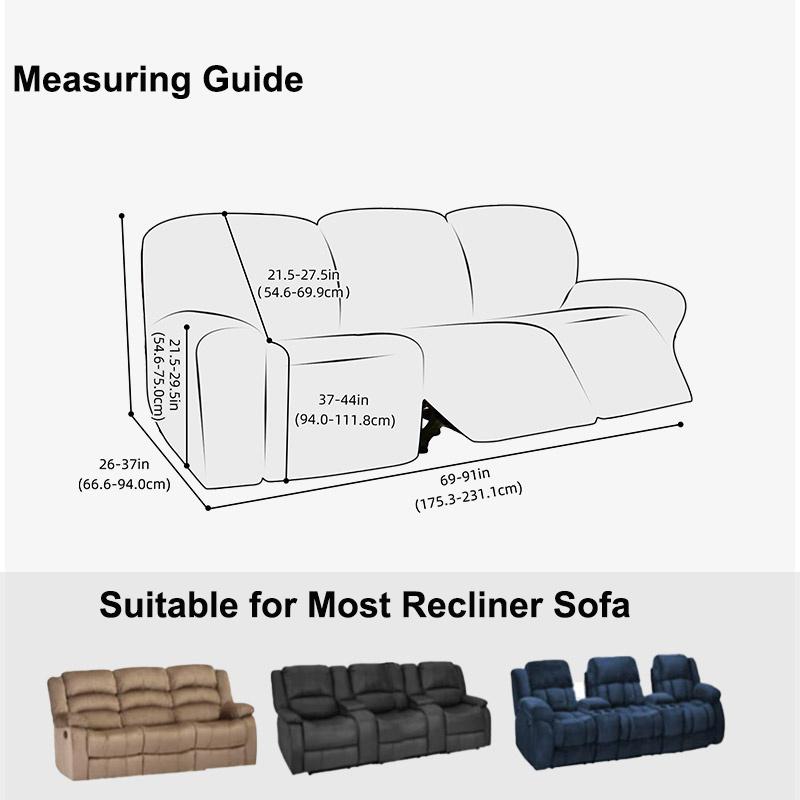 Measuring Guide

21.5-27.5in
(54.6-69.9cm)

21.5-29.5in
(54.6-75.0cm)

37-44in
(94.0-111.8cm)

26-37in
(66.6-94.0cm)

69-91in
(175.3-231.1cm)

Suitable for Most Recliner Sofa